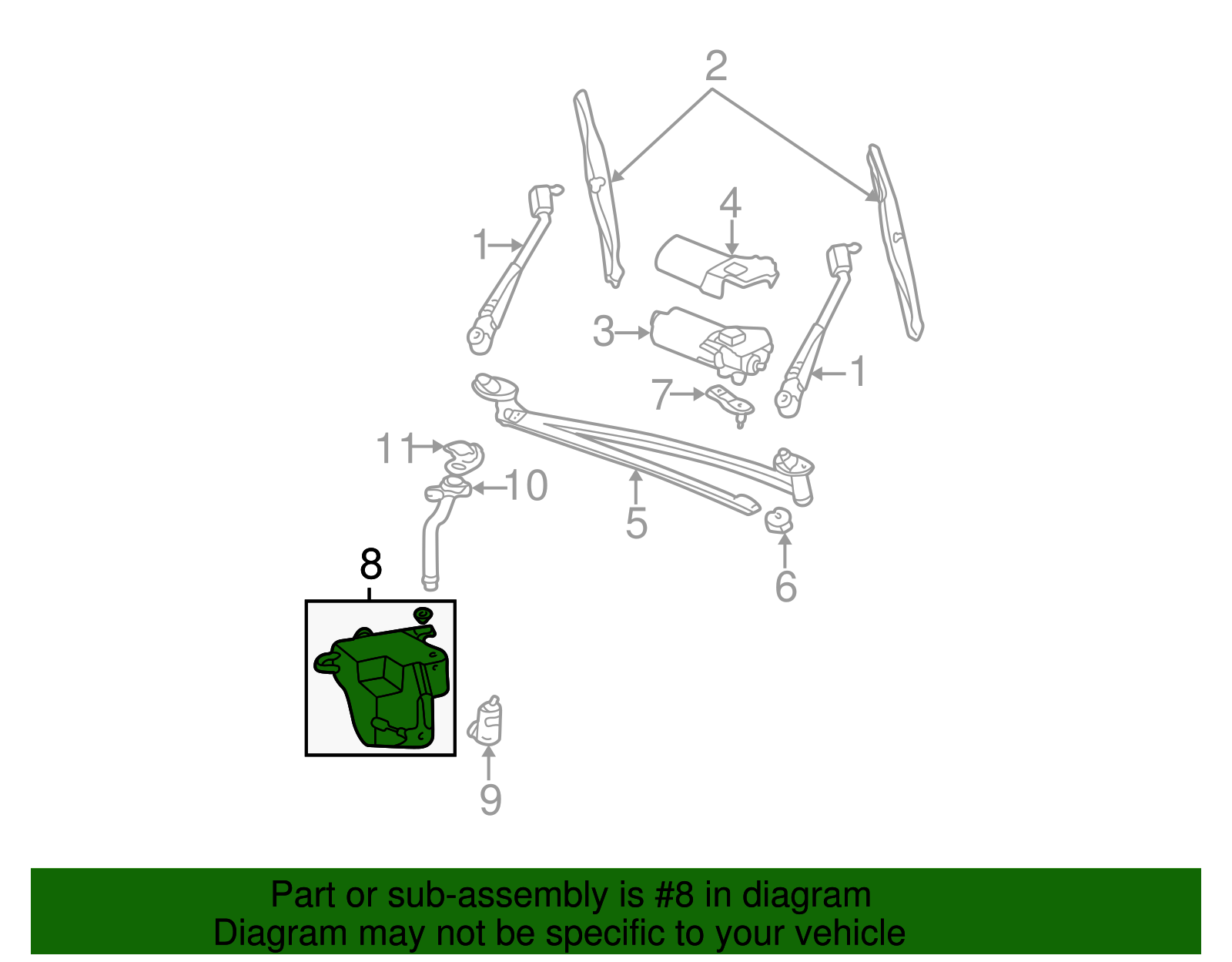 2
4
1
3
1
7
11
10
5
6
8
9

Part or sub-assembly is #8 in diagram
Diagram may not be specific to your vehicle