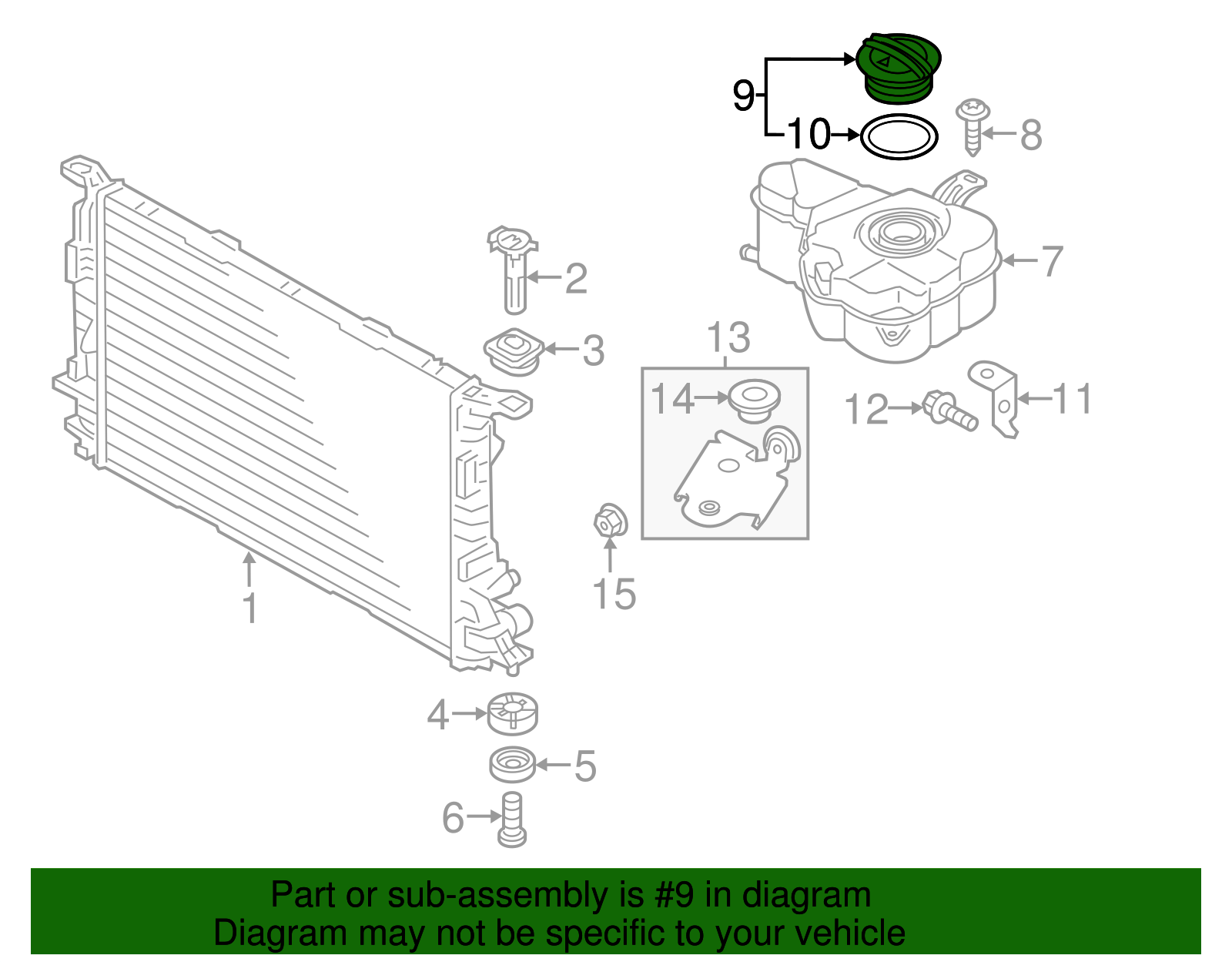 9
10
8
7
2
3
13
14
12
11
15
1
4
5
6

Part or sub-assembly is #9 in diagram
Diagram may not be specific to your vehicle