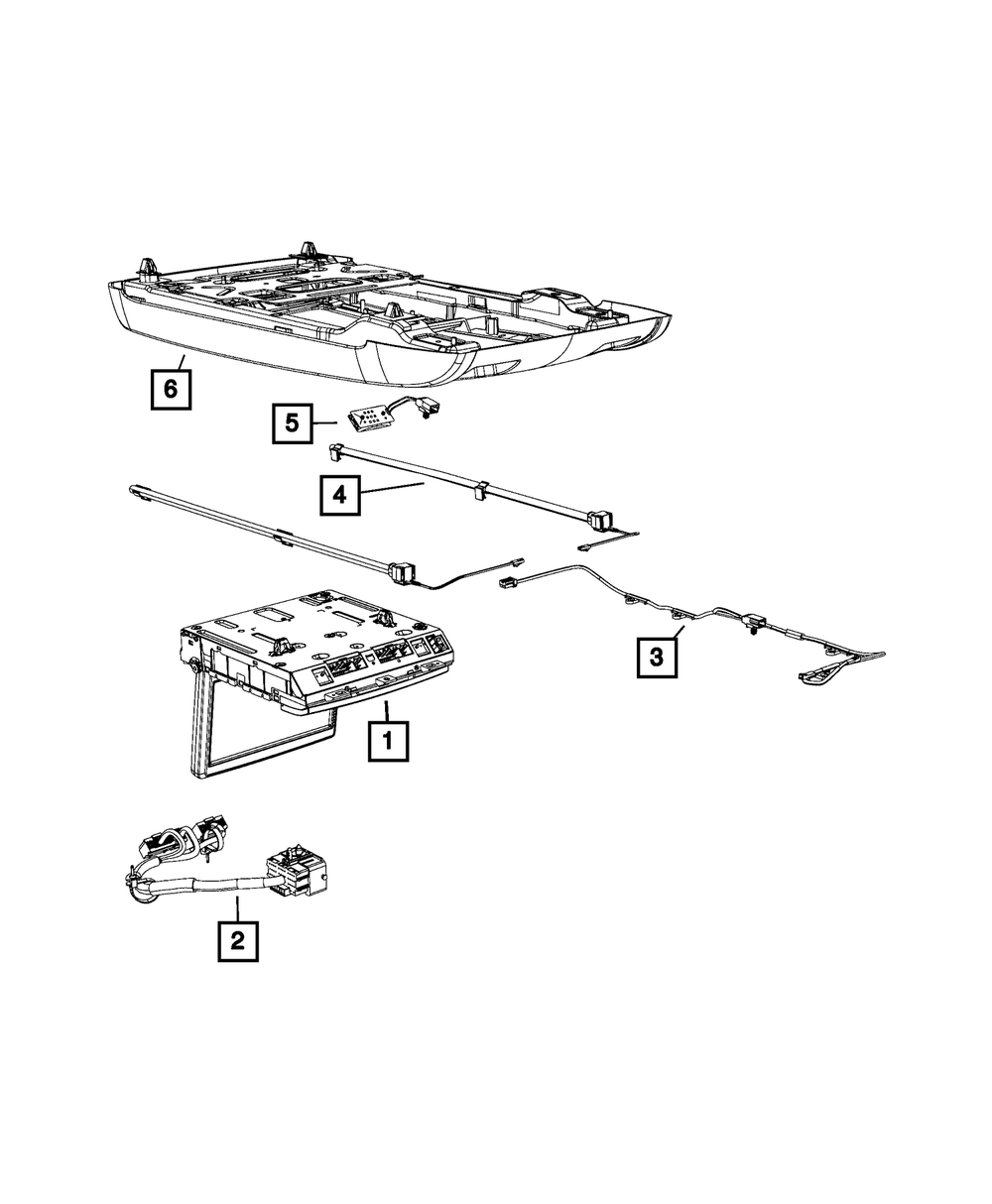 6
5
4
3
1
2