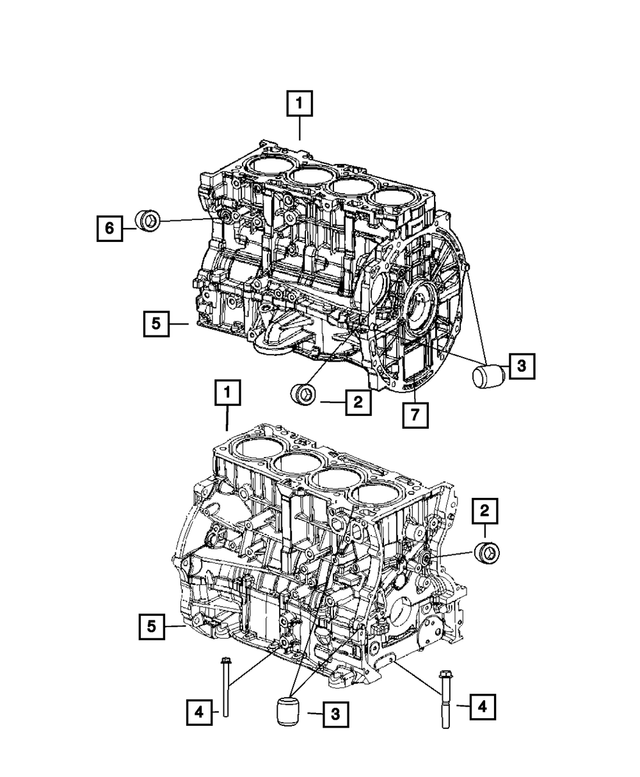 1
6
5
3
2
7
1
2
5
4
3
4