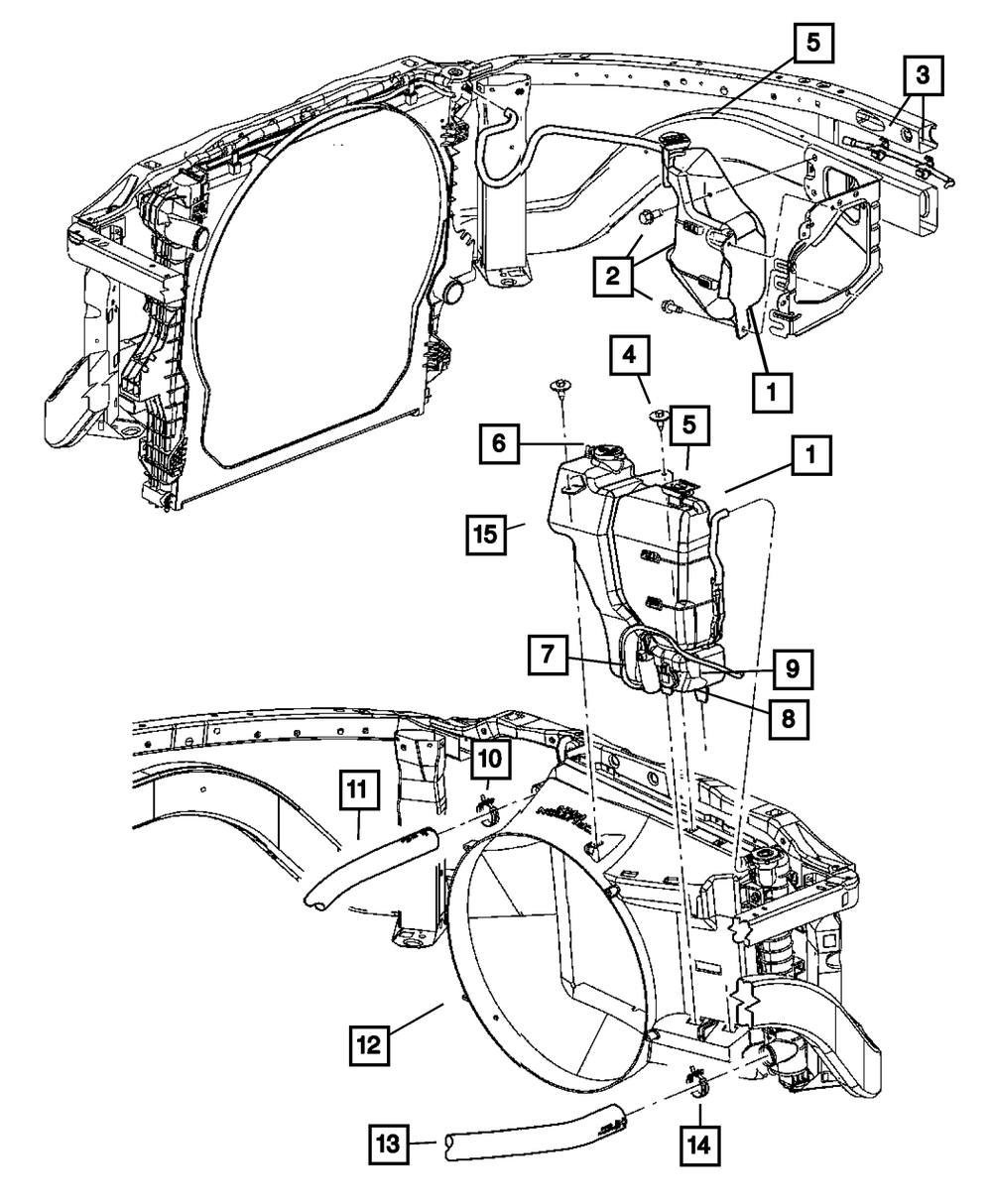 5
3
2
1
4
5
6
1
15
7
9
8
10
11
12
13
14