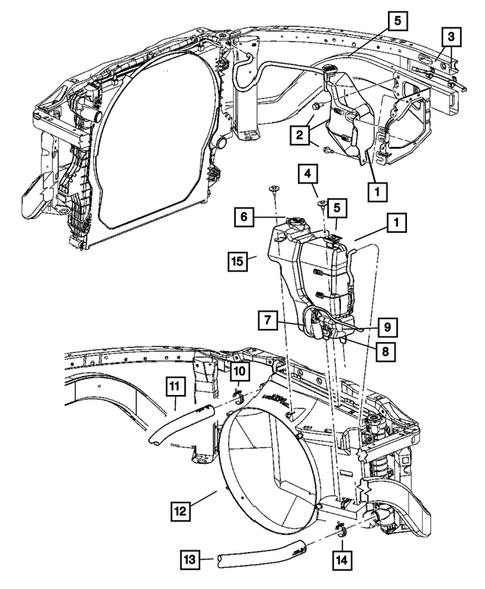 5
3
2
1
4
5
6
1
15
7
9
8
10
11
12
13
14