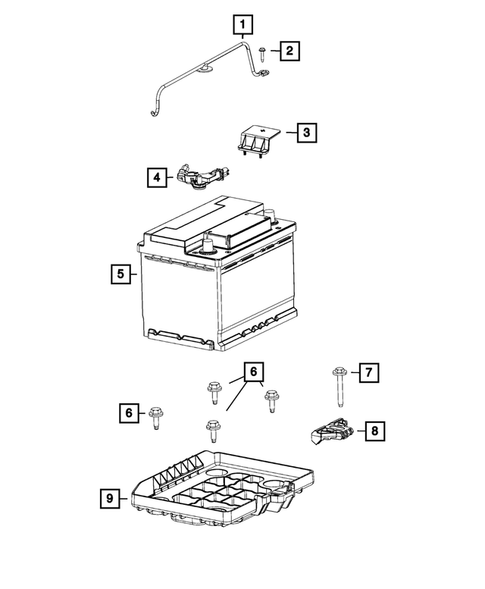 1
2
3
4
5
6
7
6
8
9