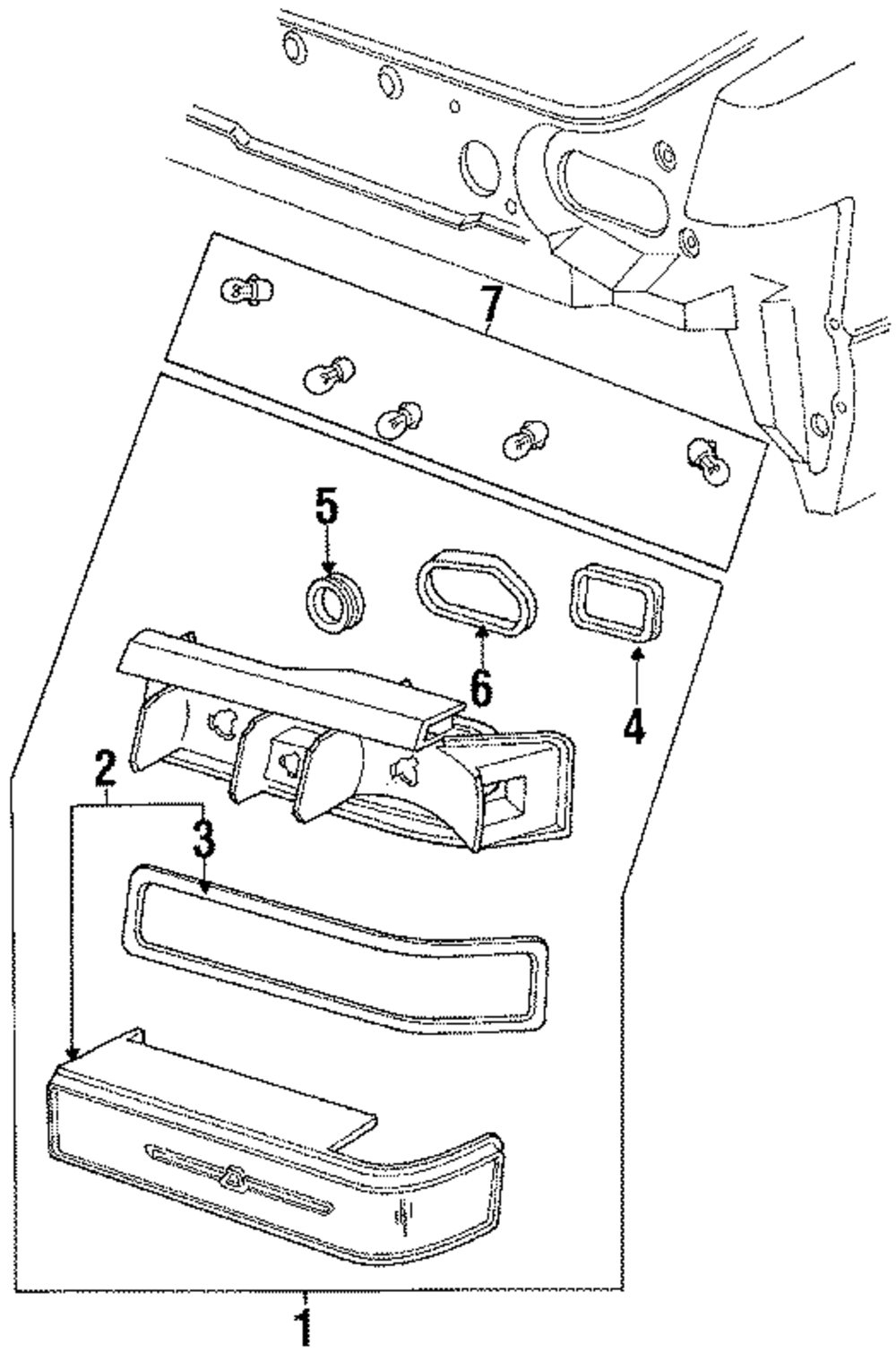 7
5
6
4
2
3
1