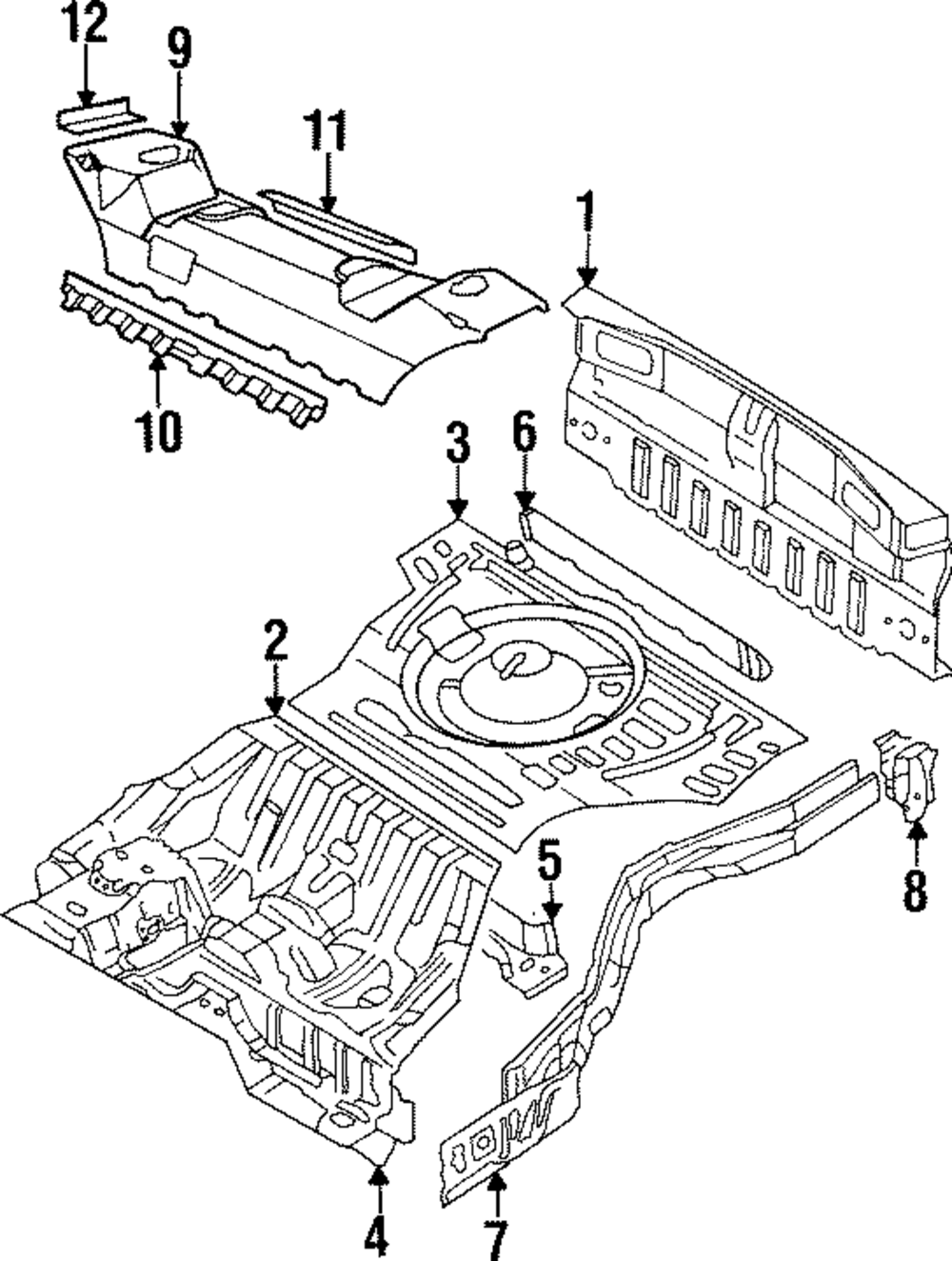 12
9
11
1
10
3
6
2
5
8
4
7