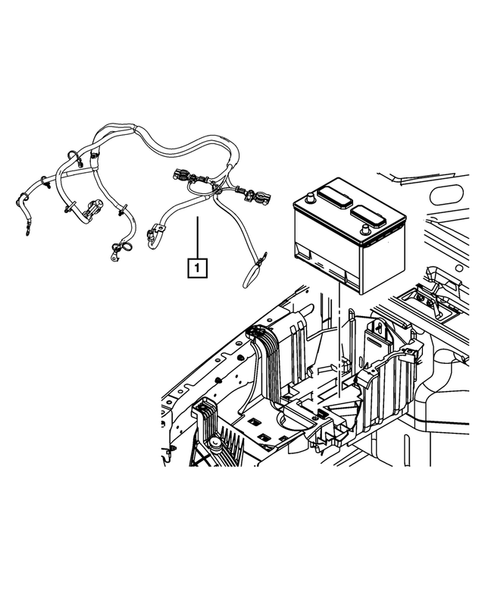 1