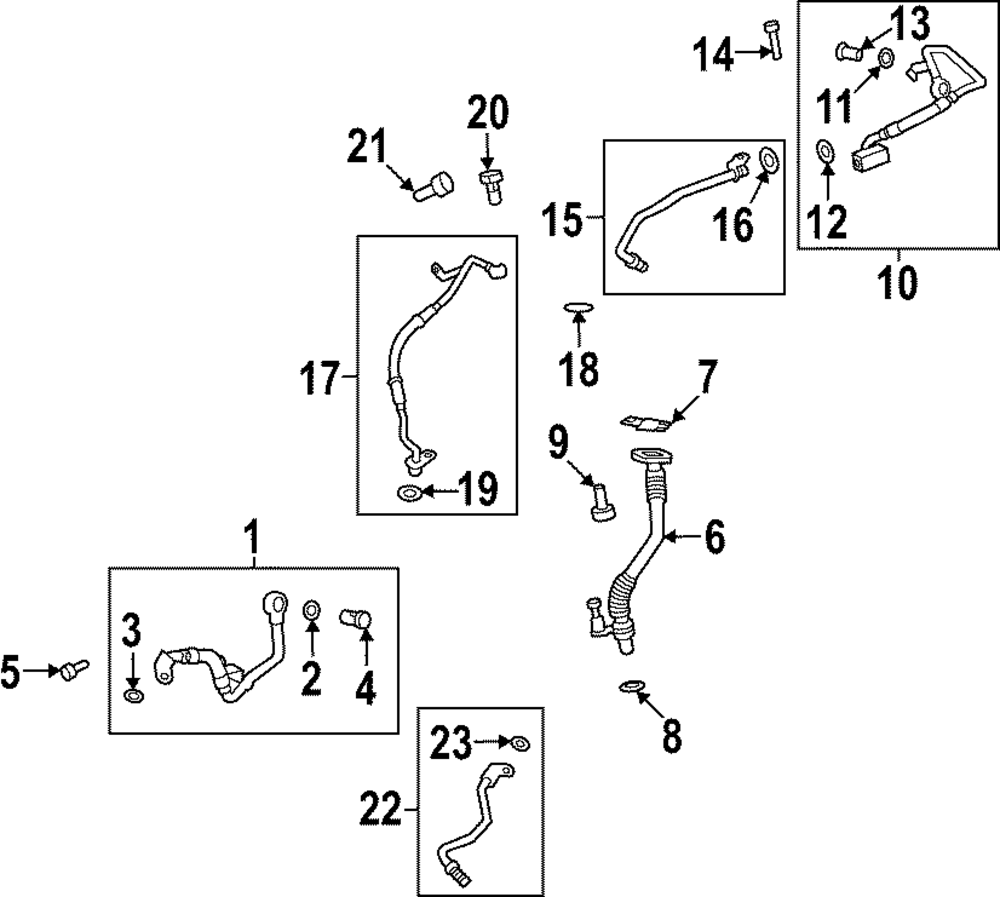 14
13
11
12
10
21
20
15
16
17
18
7
9
19
6
1
3
2
4
5
8
23
22