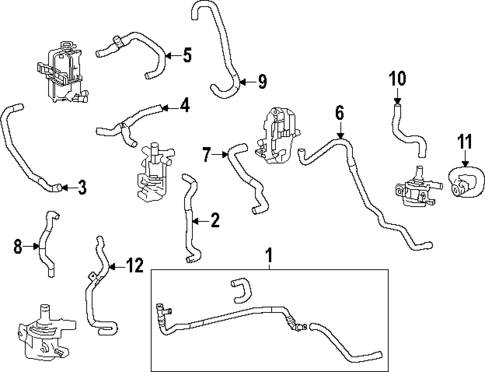 5
9
10
4
6
11
7
3
2
8
12
1