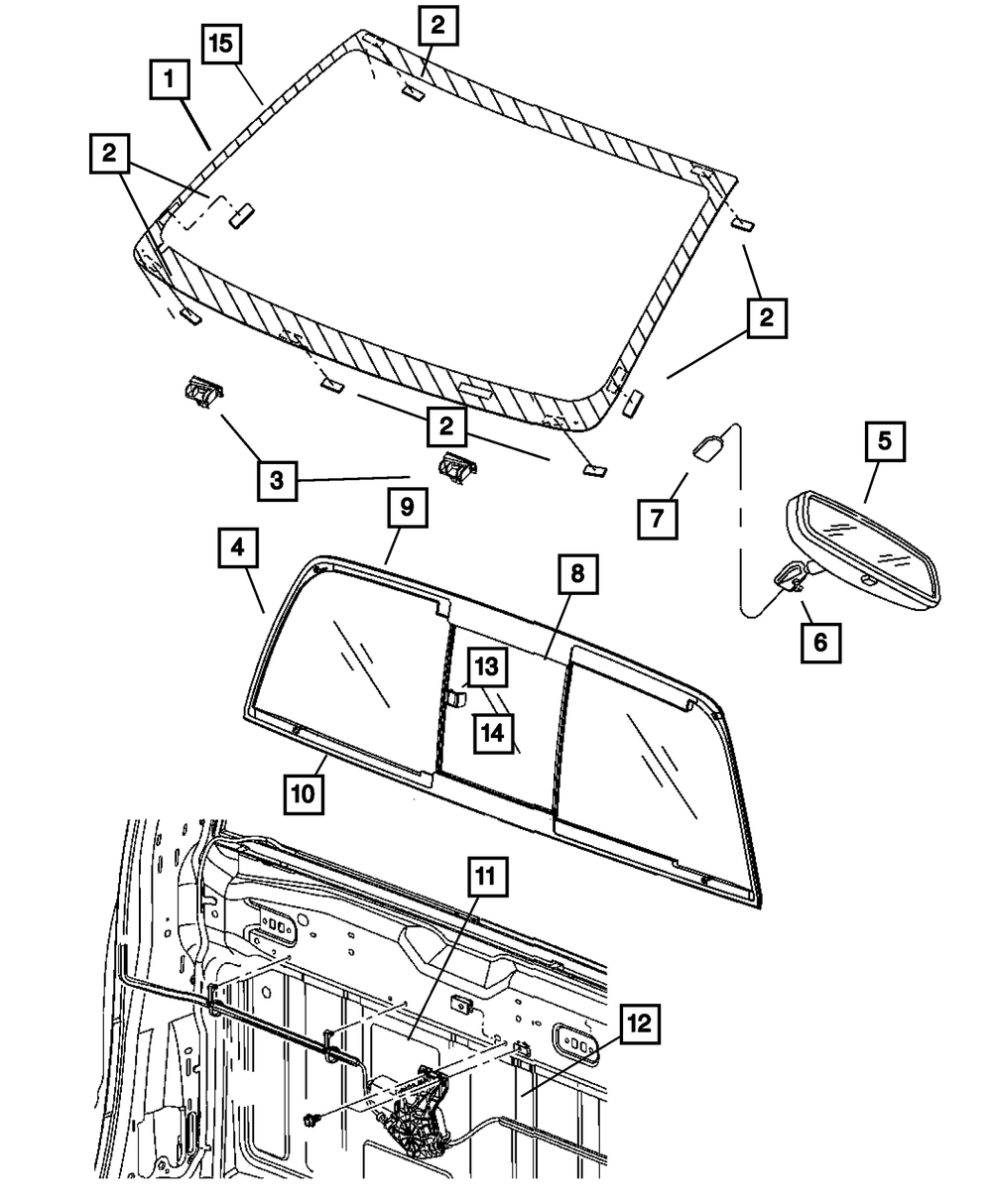 15
2
1
2
2
2
3
5
7
9
4
8
6
13
14
10
11
12