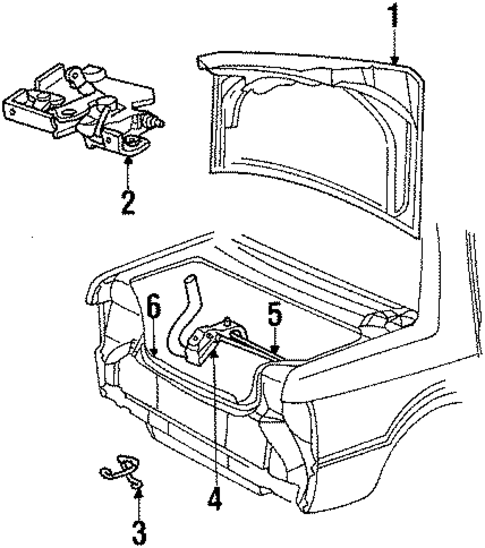 1
2
6
5
4
3