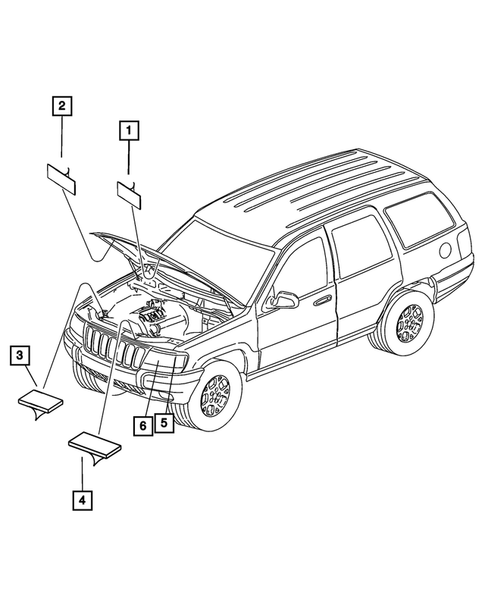 2
1
3
6
5
4