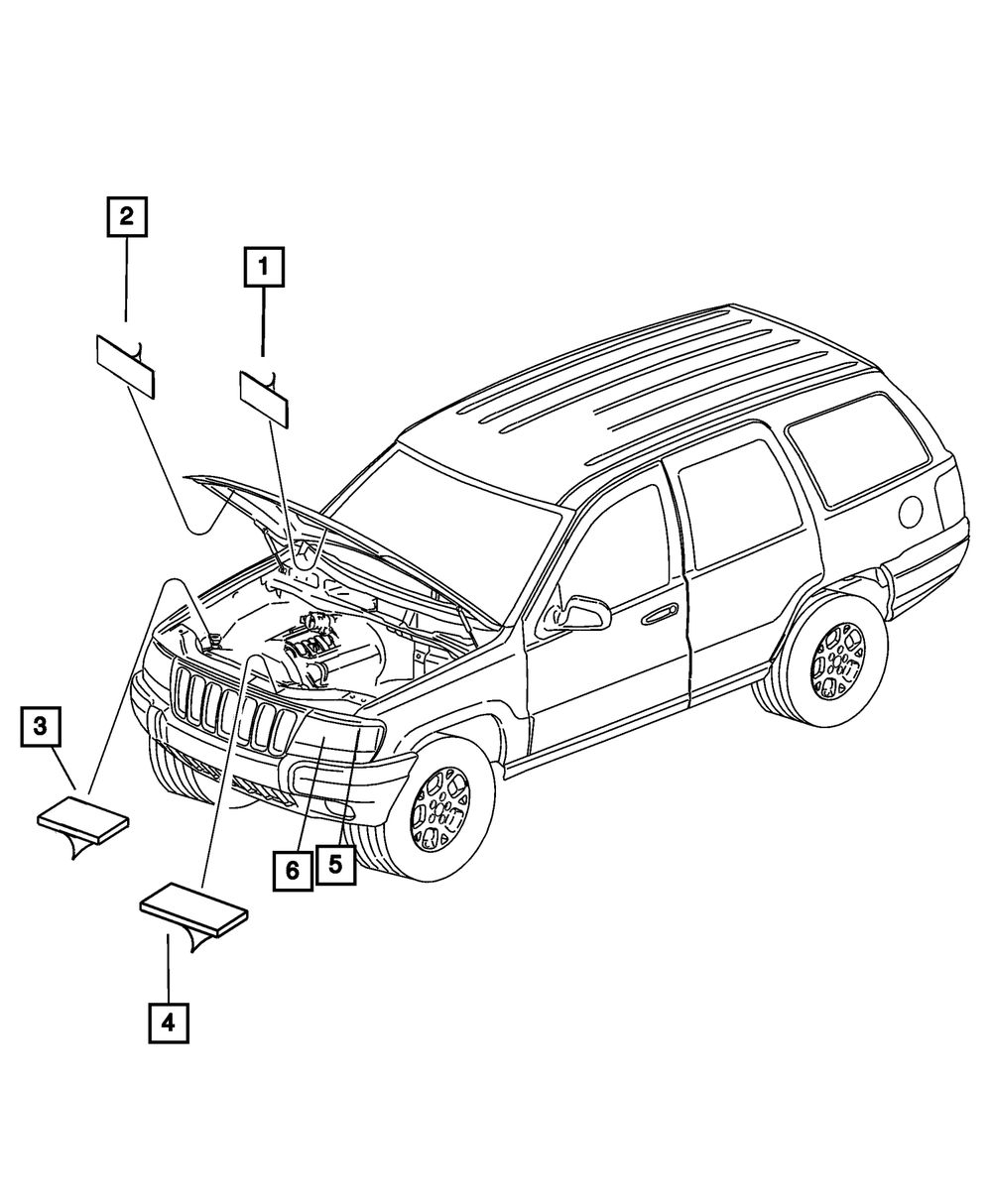 2
1
3
6
5
4