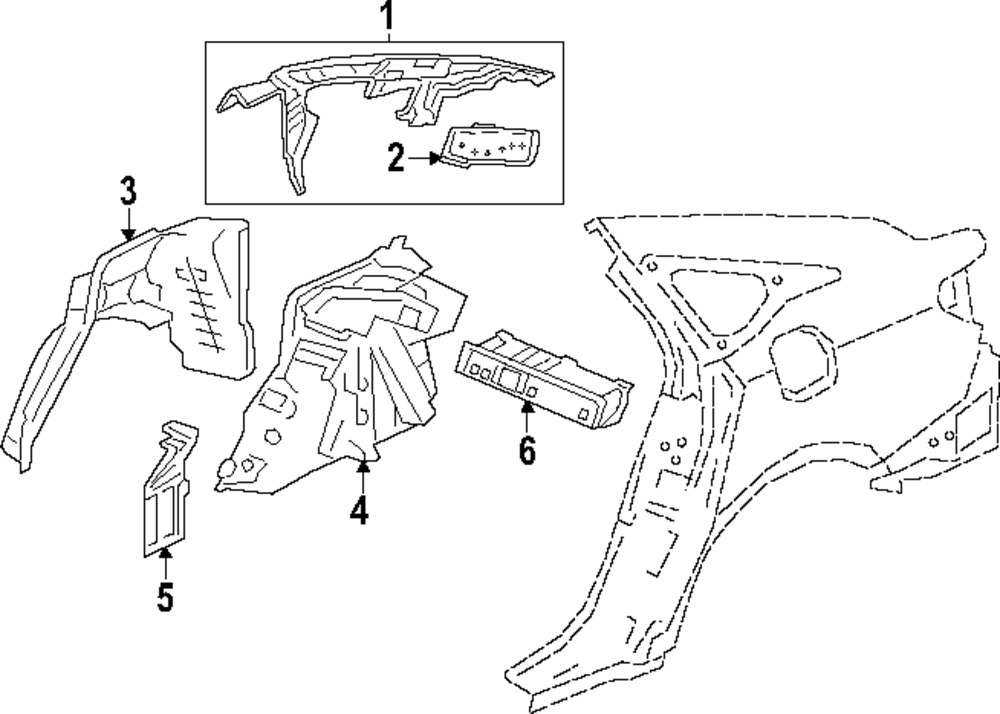 1
2
3
4
5
6