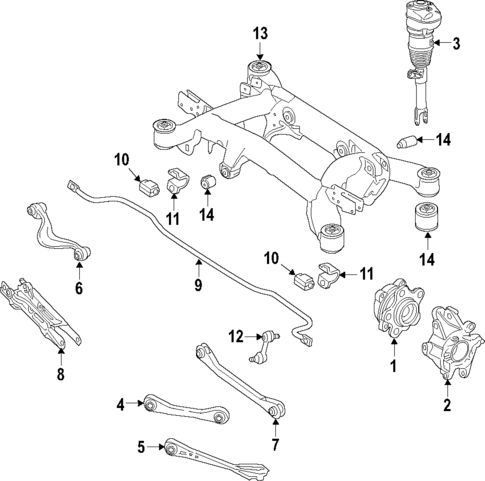 13
3
14
10
11
14
14
6
9
10
11
8
12
1
2
4
7
5