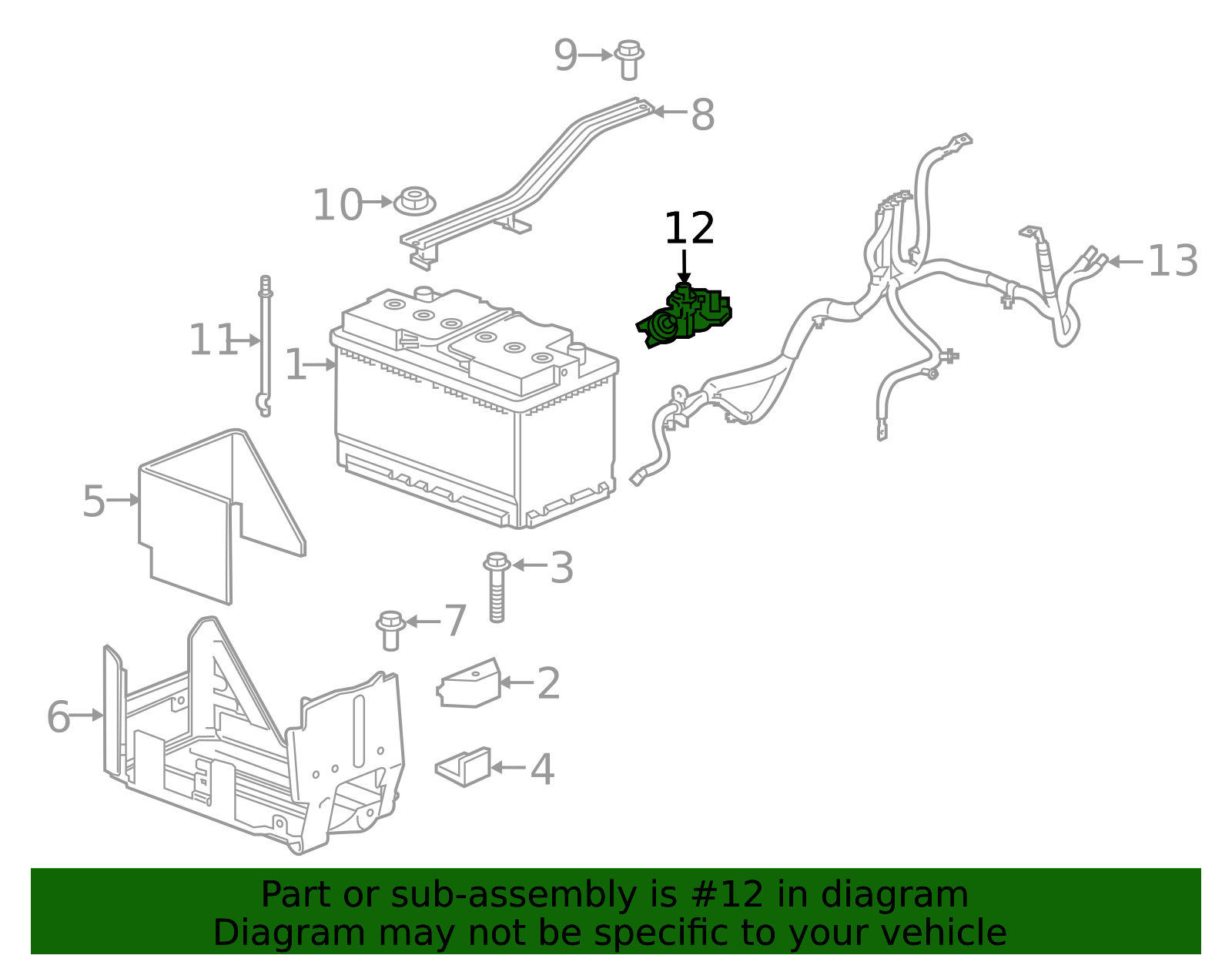 9
8
10
12
13
11
1
5
3
7
2
6
4

Part or sub-assembly is #12 in diagram
Diagram may not be specific to your vehicle