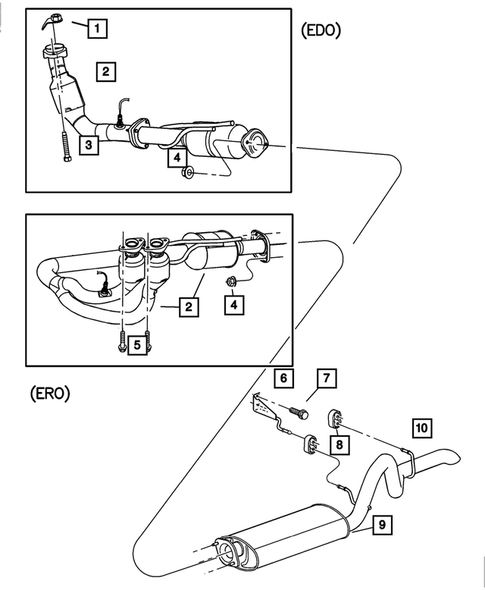 1
(EDO)
2
3
4
2
4
5
(ERO)
6
7
8
10
9