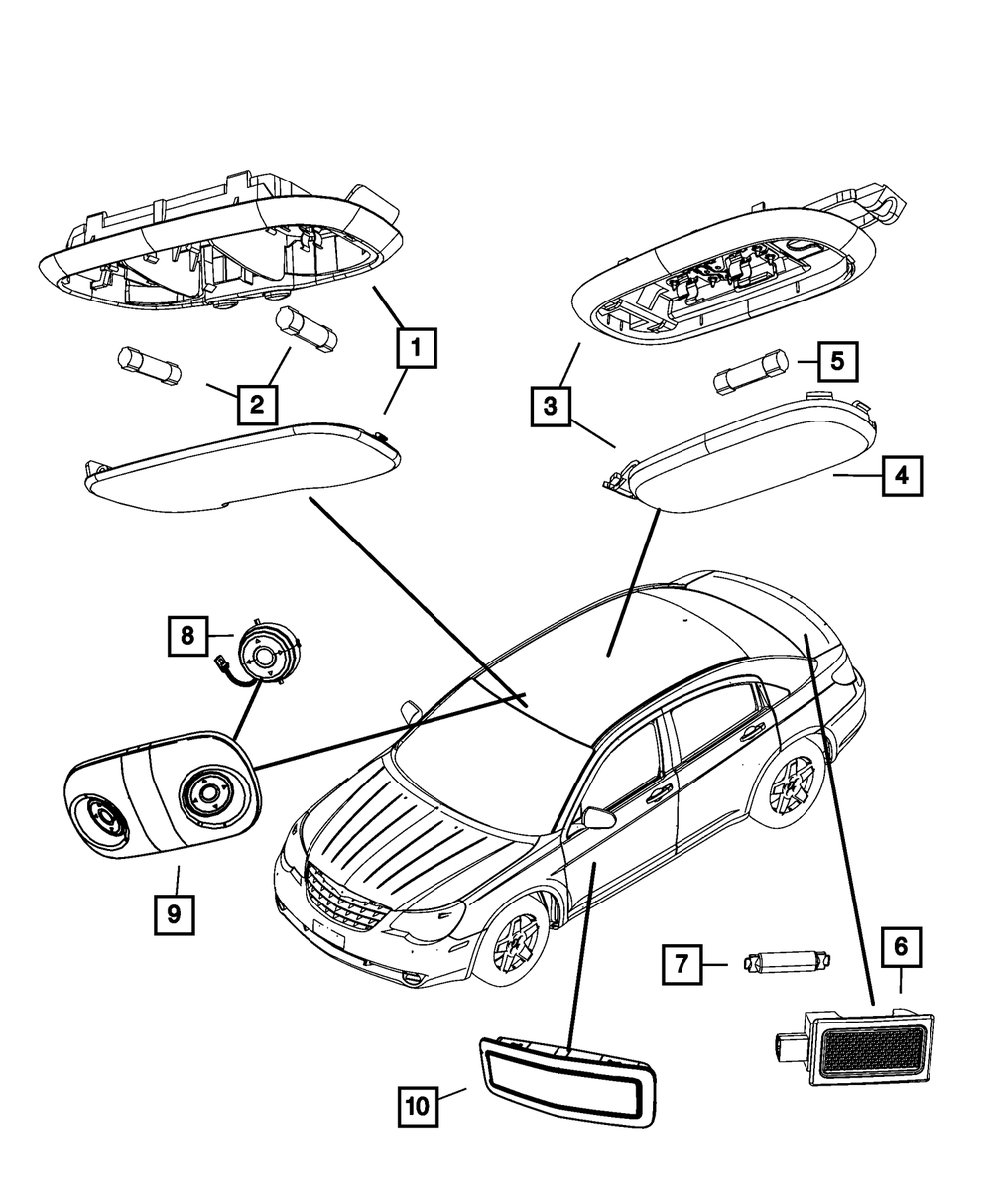 1
2
3
5
4
8
9
7
6
10