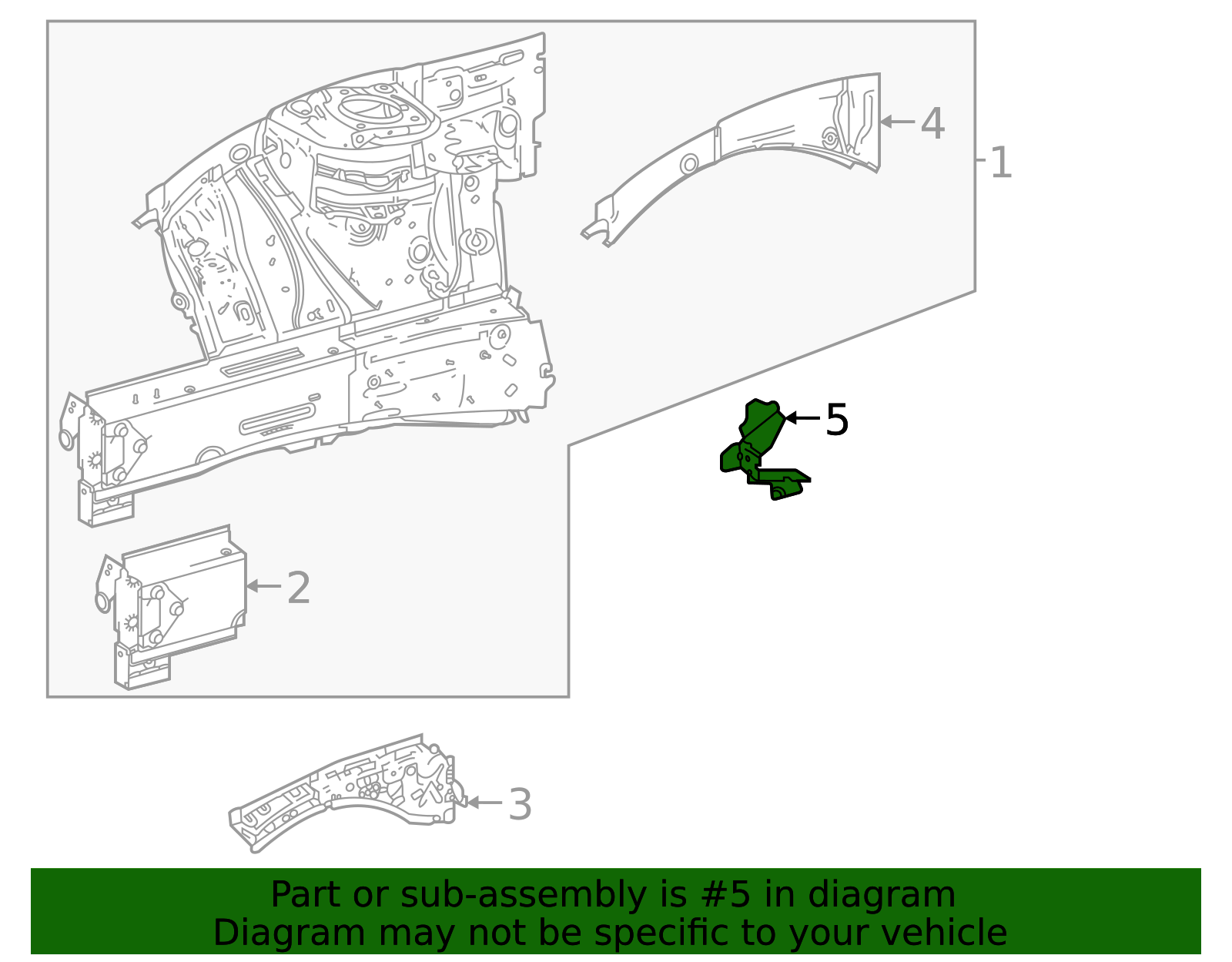 4
1
5
2
3
Part or sub-assembly is #5 in diagram
Diagram may not be specific to your vehicle