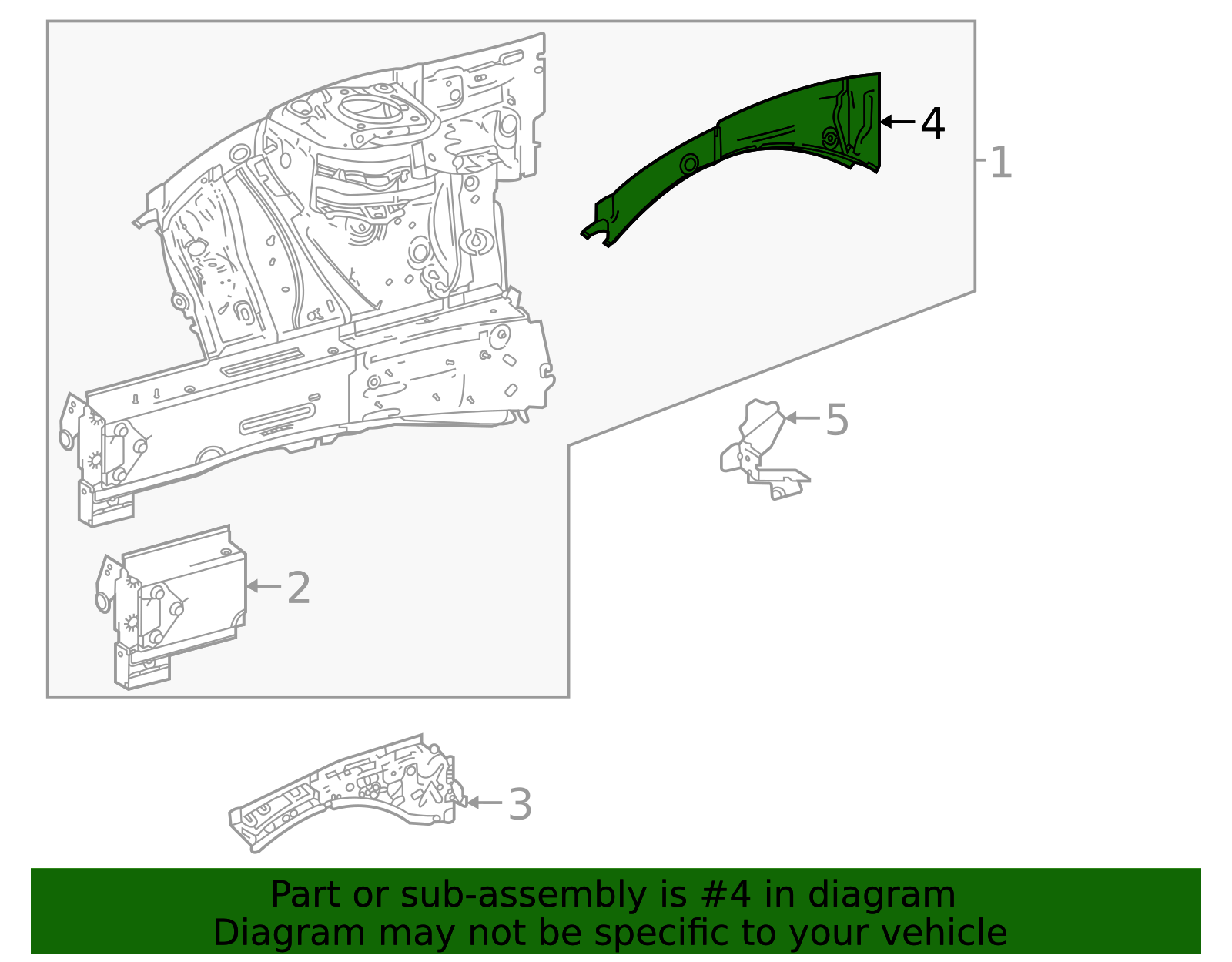 4
1
5
2
3

Part or sub-assembly is #4 in diagram
Diagram may not be specific to your vehicle