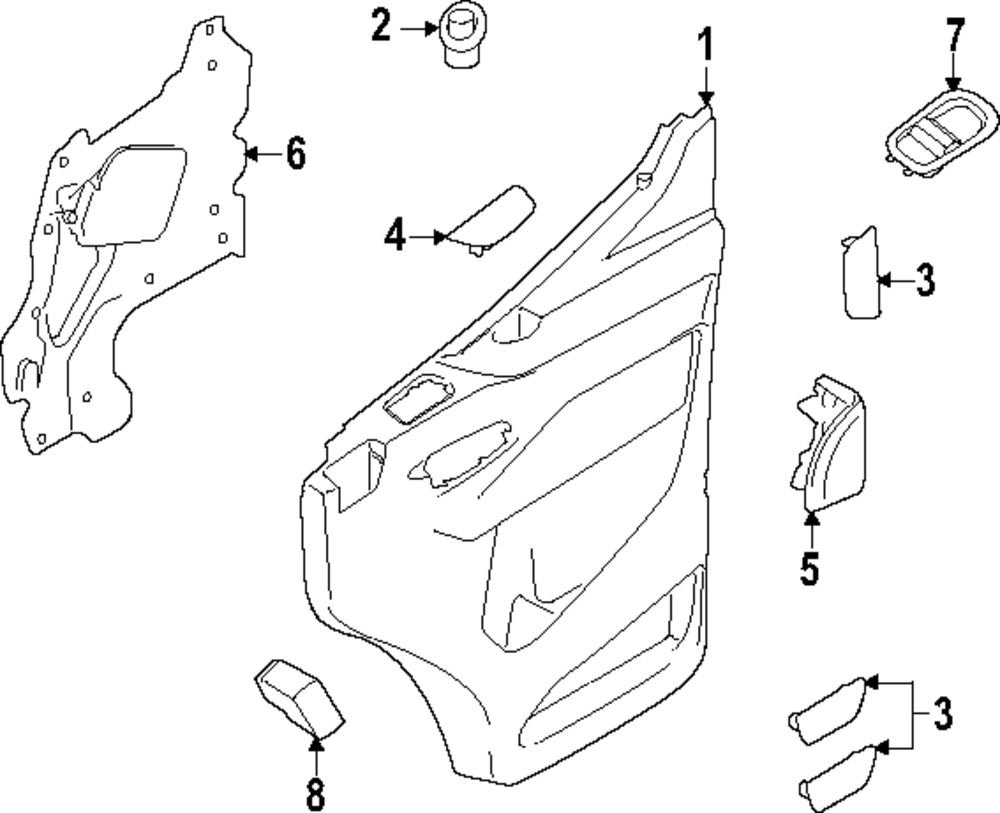 2
1
7
6
4
3
5
3
8