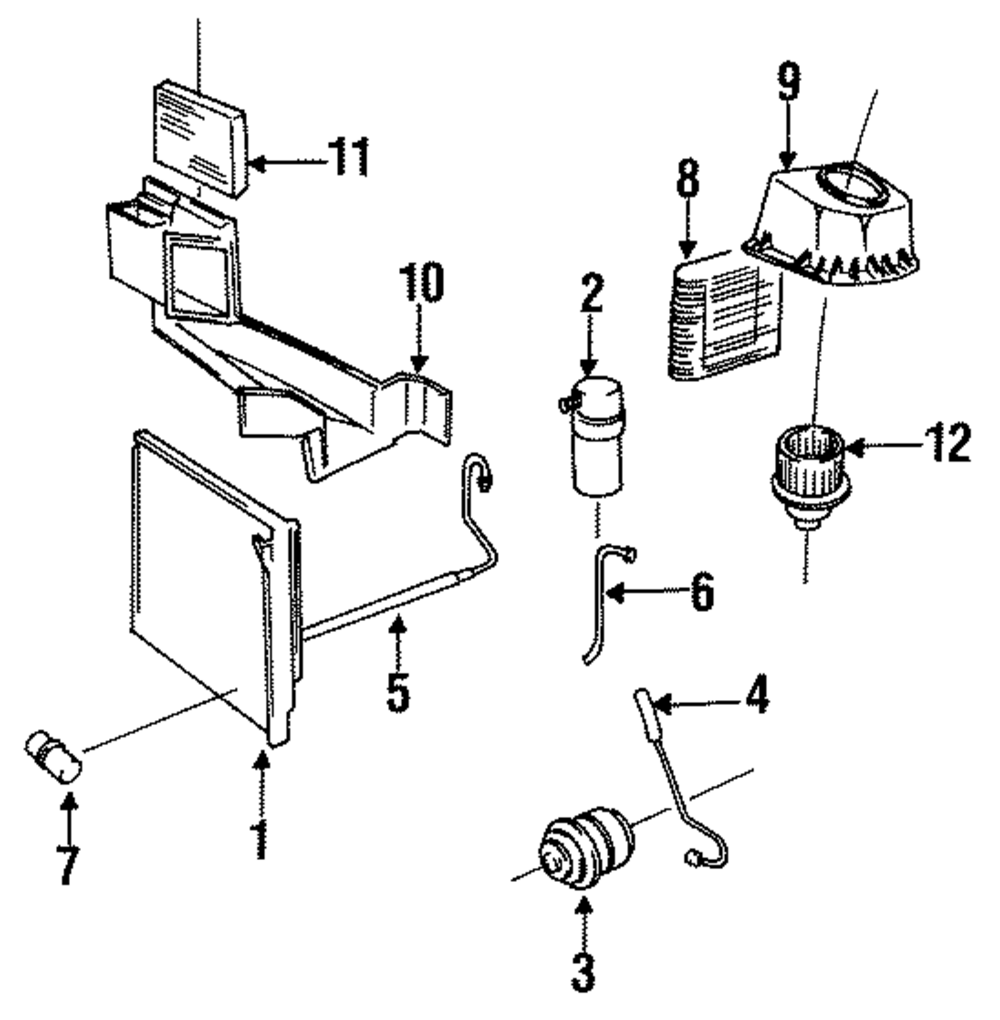 11
9
8
10
2
12
6
5
4
7
1
3