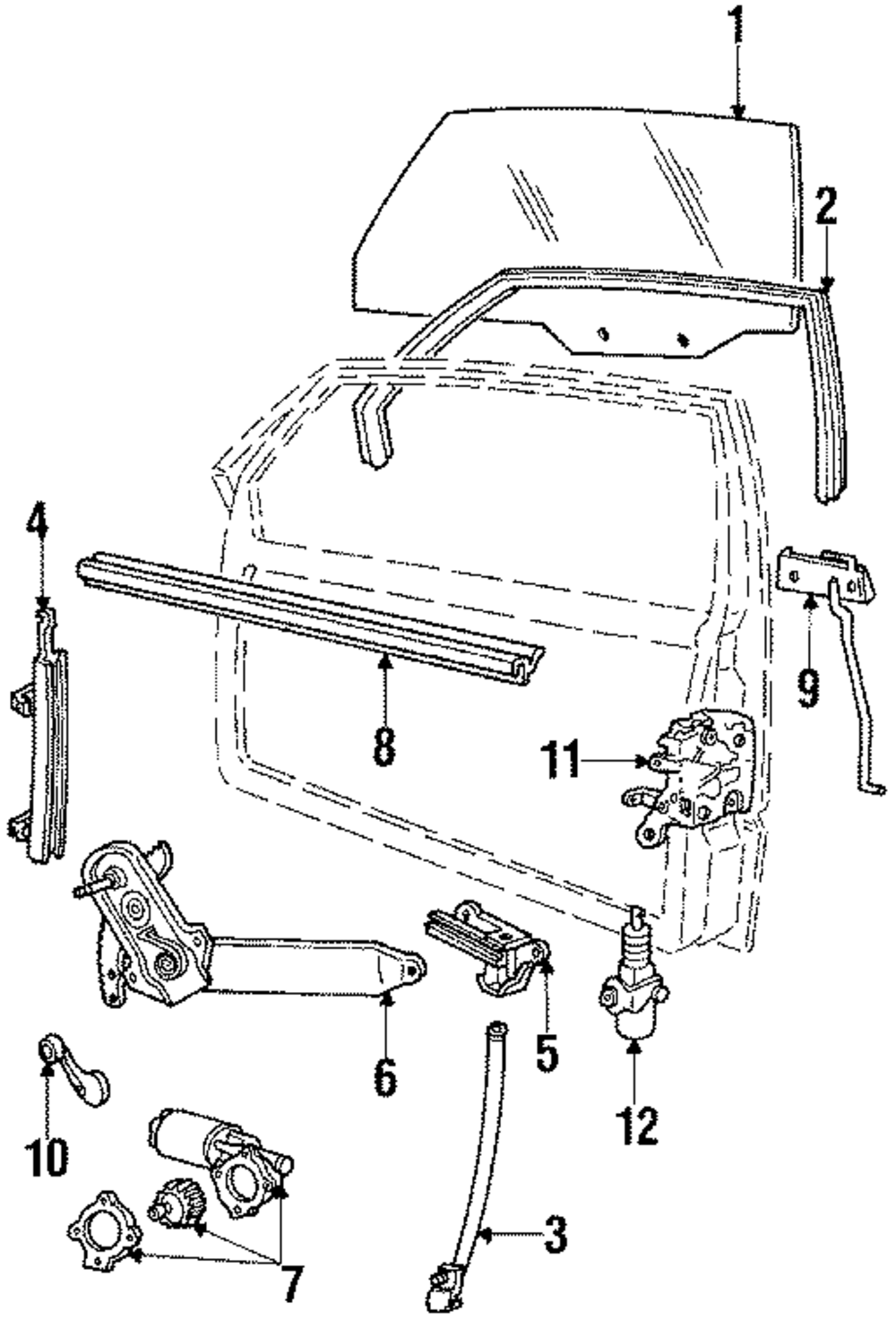 1
2
4
8
9
11
6
5
12
10
7
3