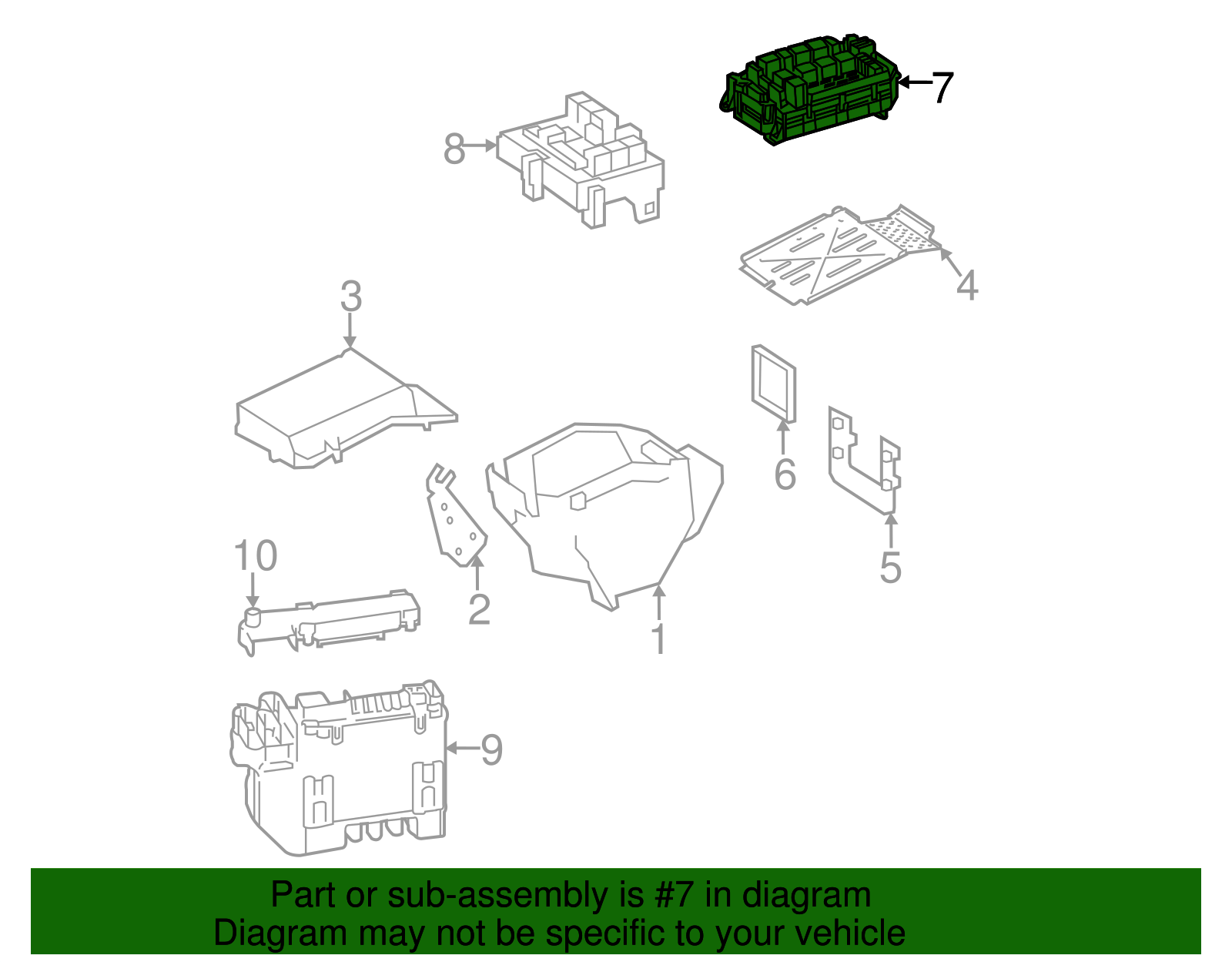 7
8
4
3
6
5
10
2
1
9

Part or sub-assembly is #7 in diagram
Diagram may not be specific to your vehicle