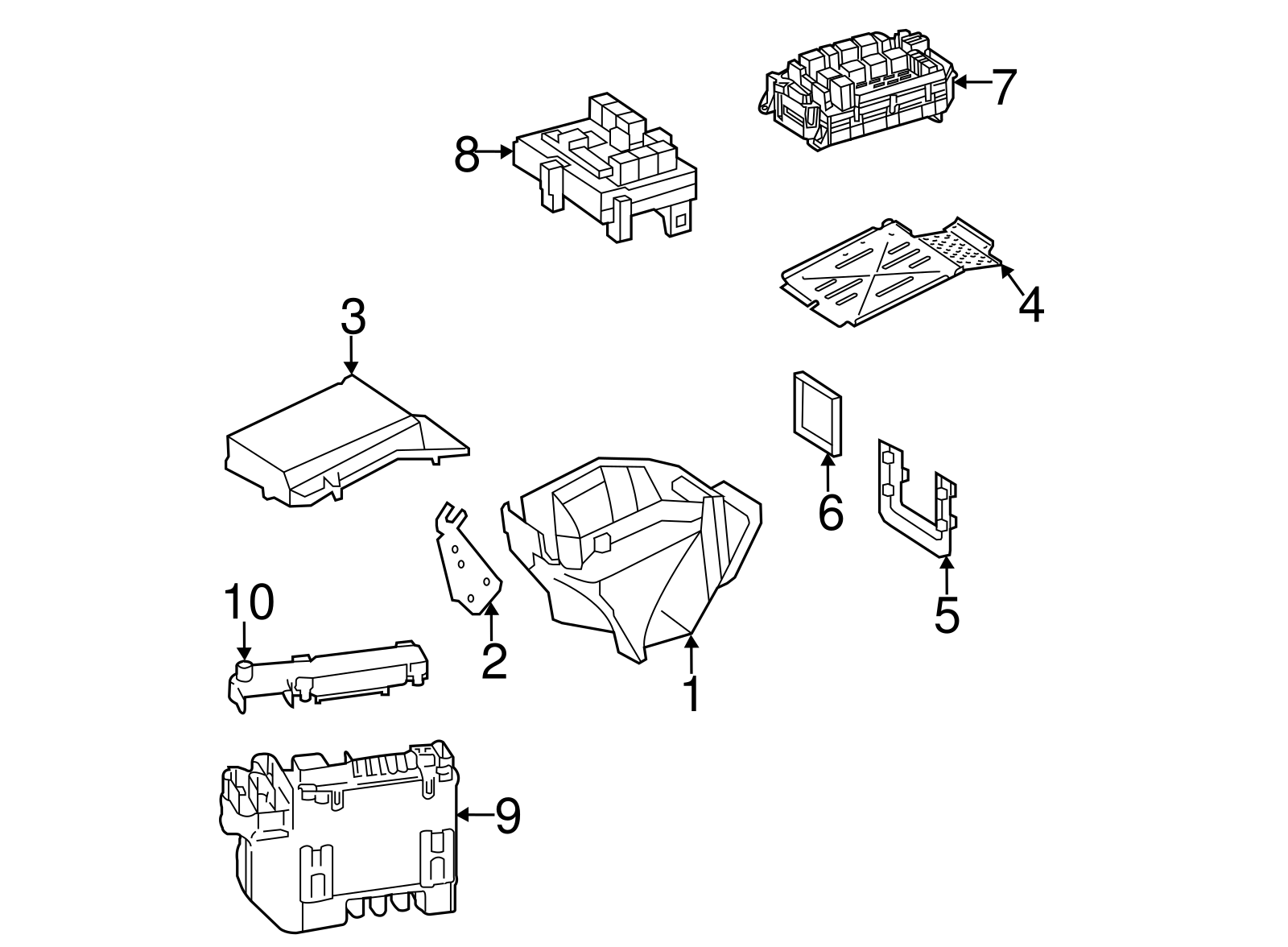 7
8
4
3
6
5
10
2
1
9