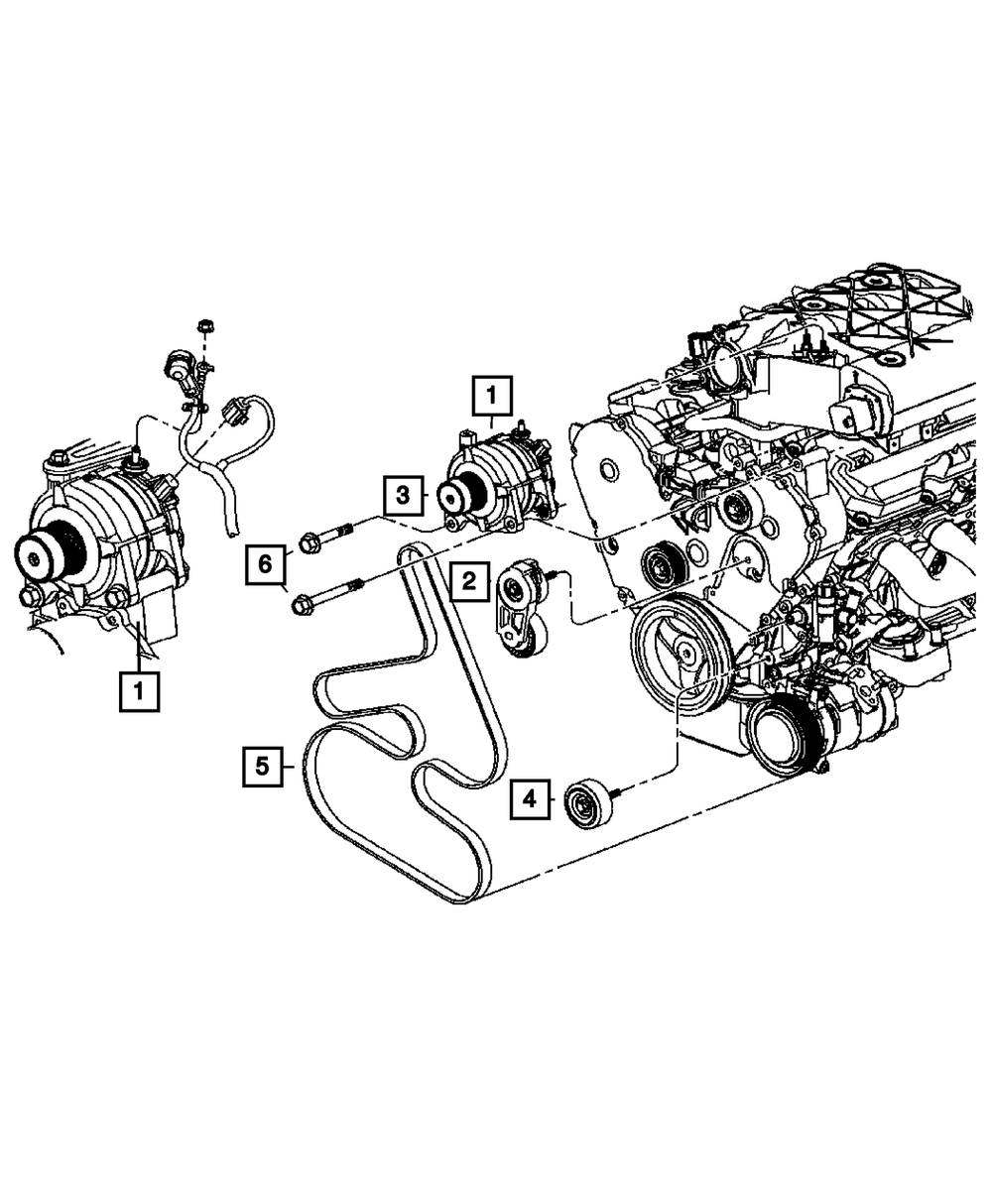 1
3
6
2
1
5
4