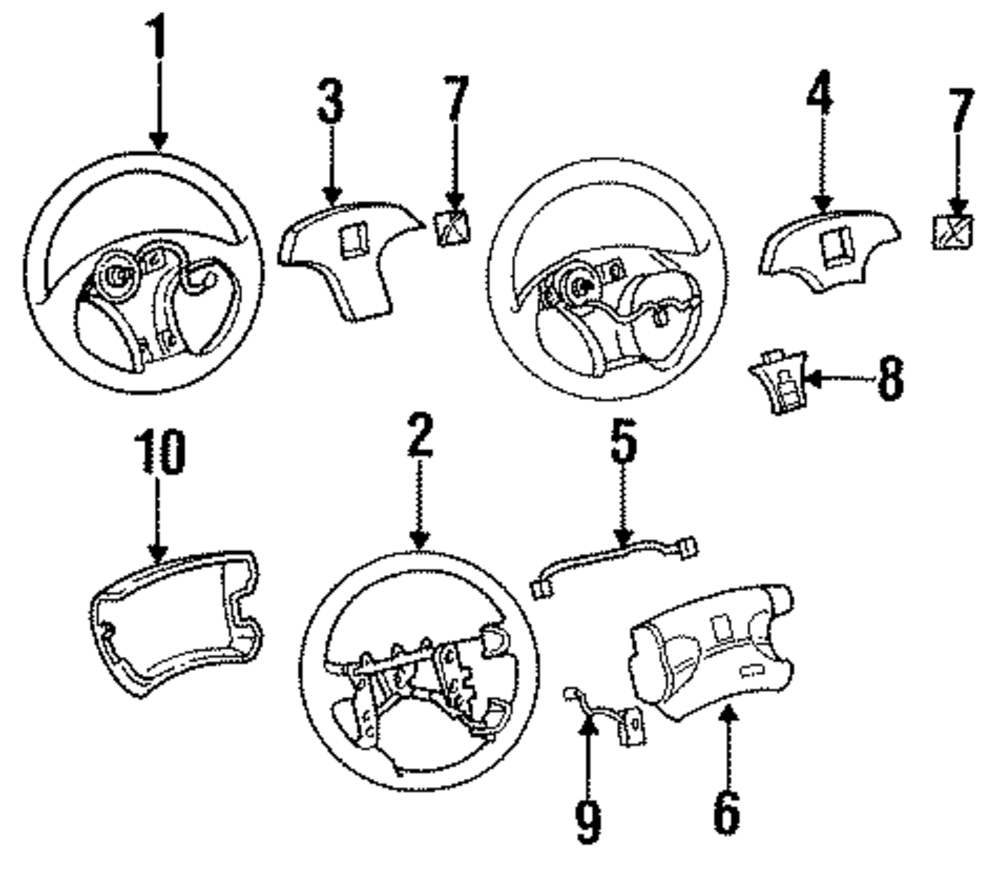 1
3
7
4
7
8
10
2
5
9
6