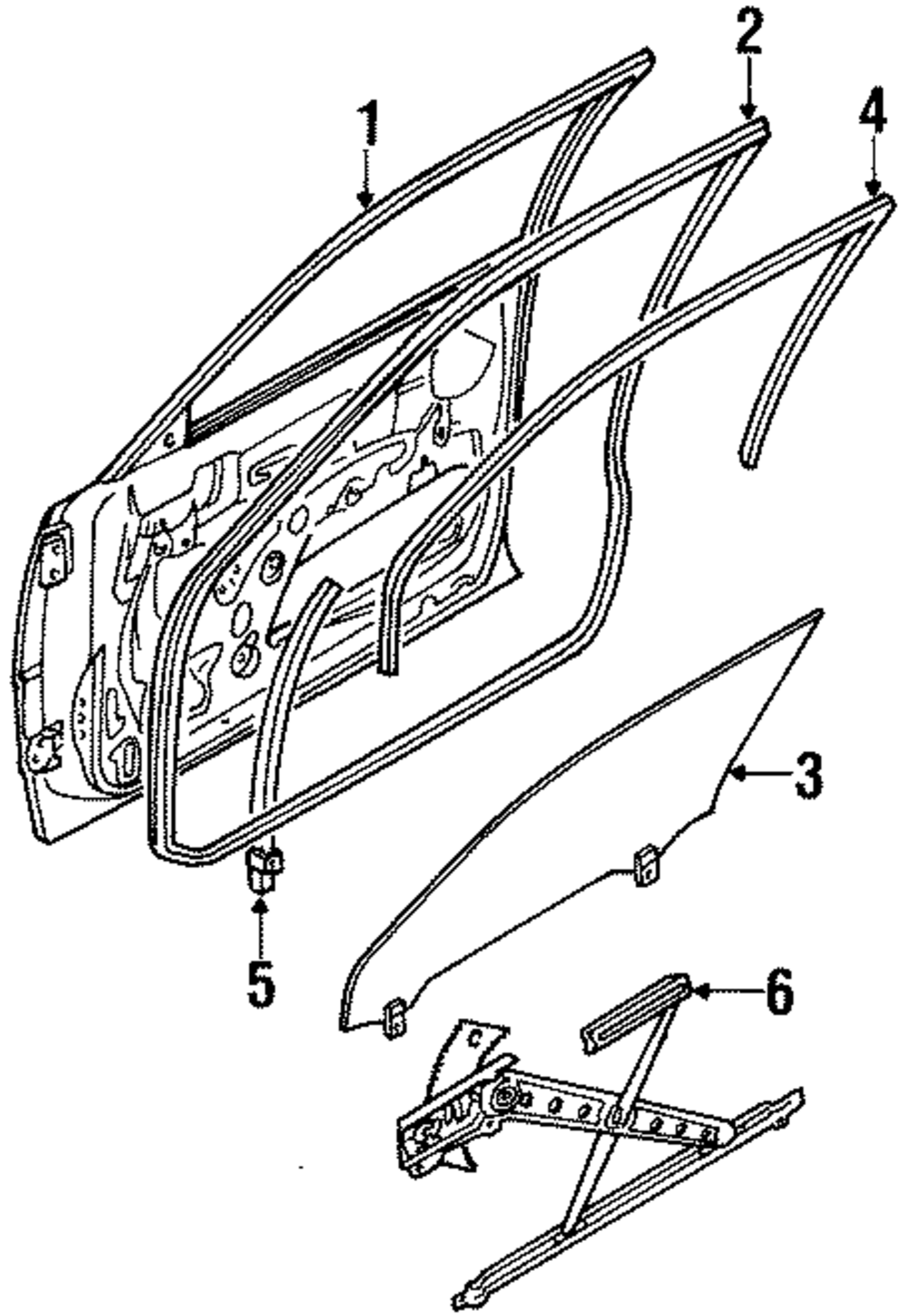 1
2
4
3
5
6