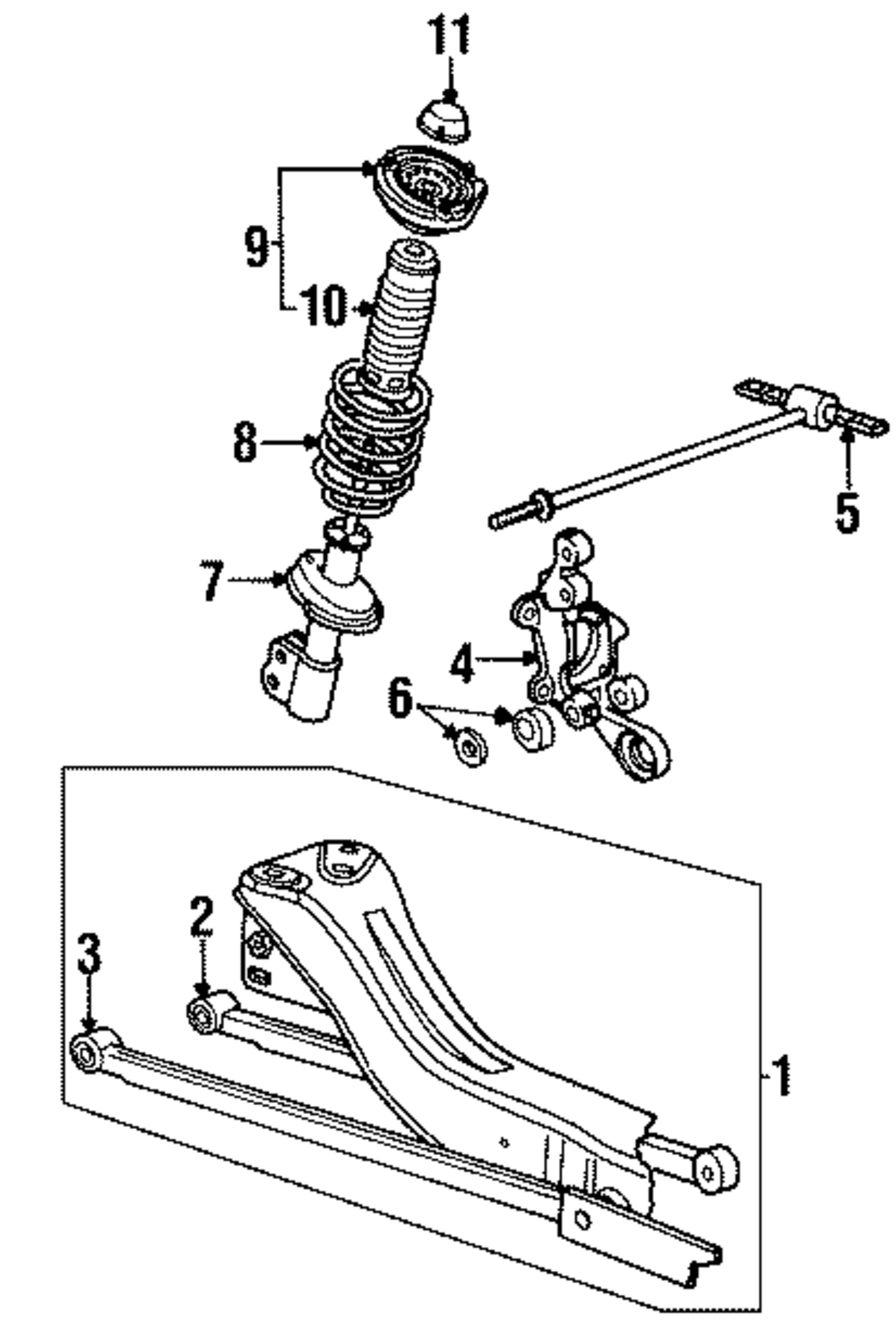 11
9
10
8
5
7
4
6
2
3
1