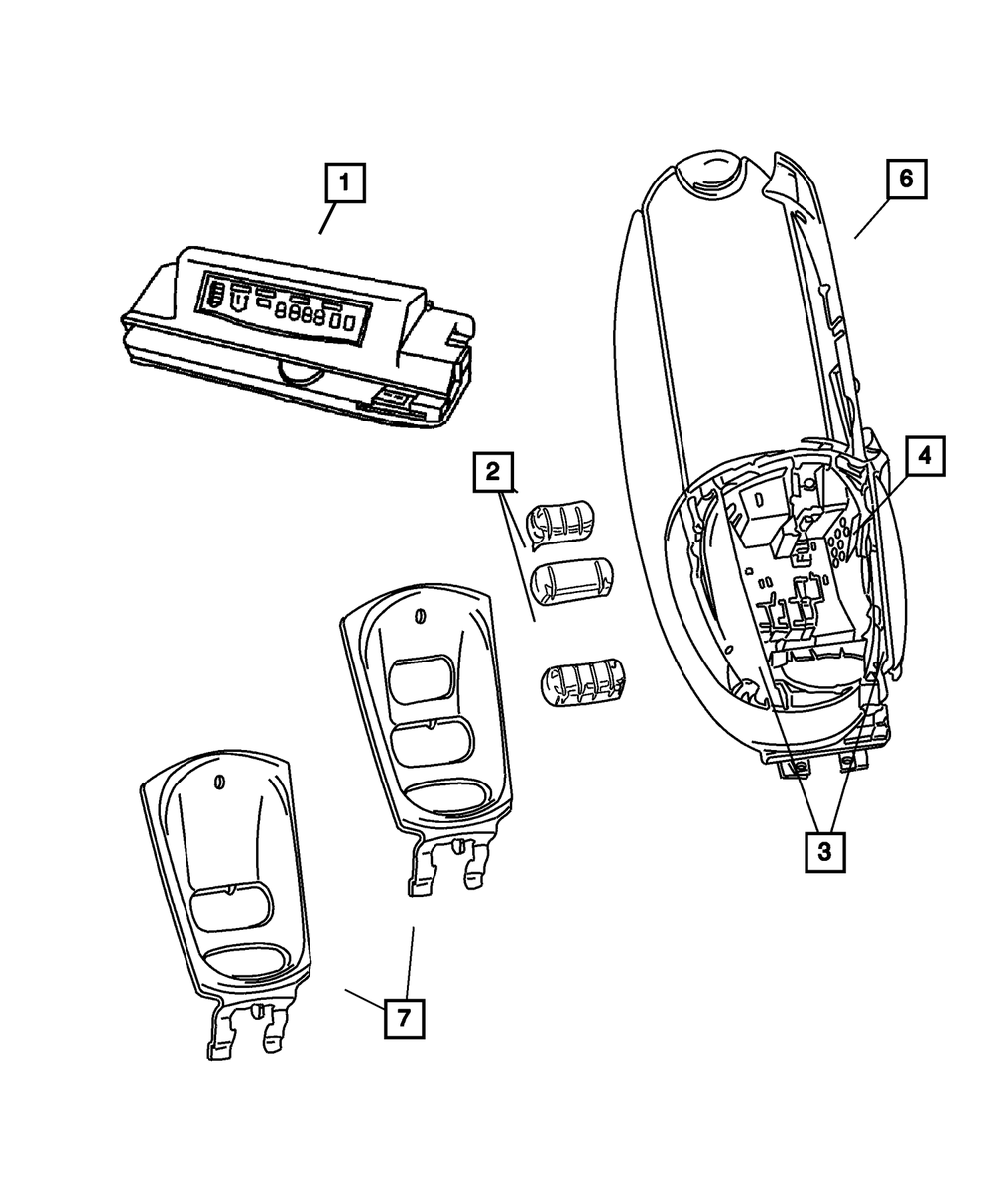 1
6
2
4
3
7