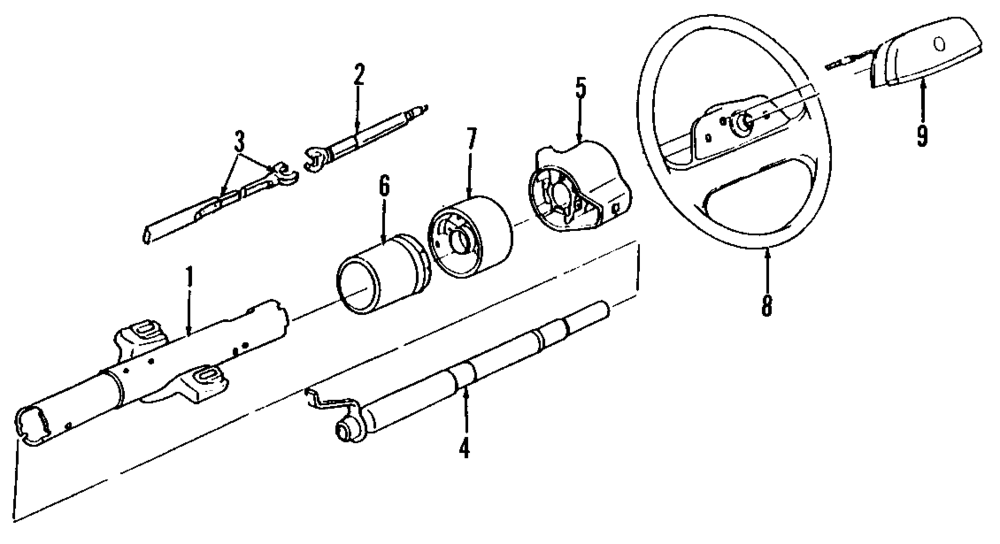 2
3
5
7
6
9
1
8
4