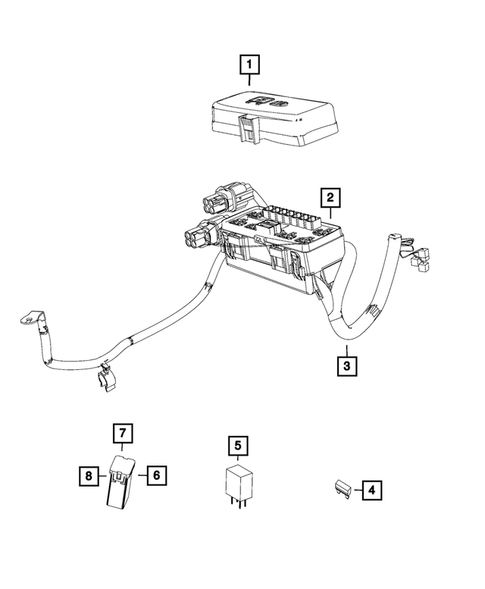 1
2
3
7
8
6
5
4