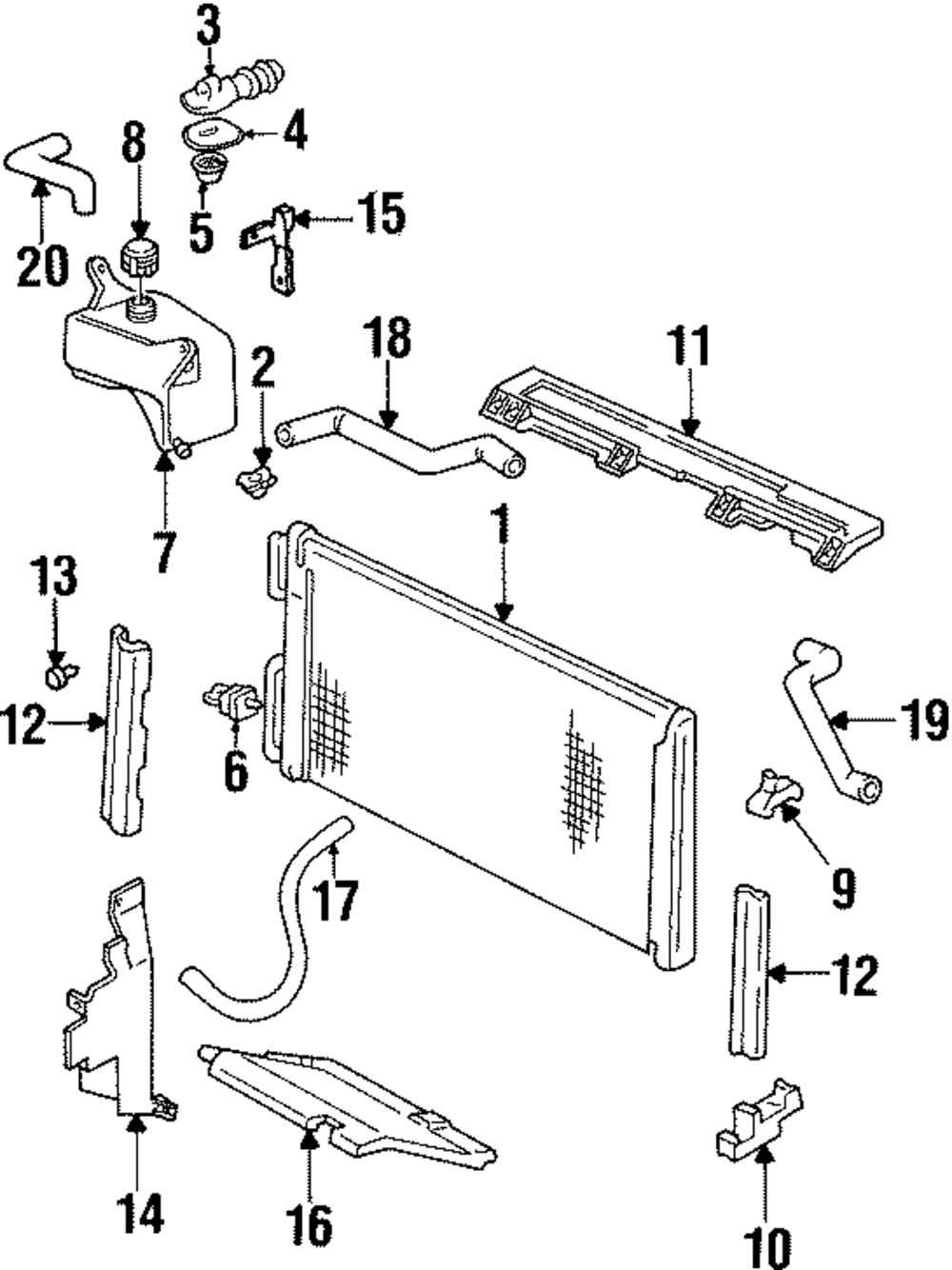 3
8
4
20
5
15
18
11
2
7
1
13
12
6
19
9
17
12
14
16
10