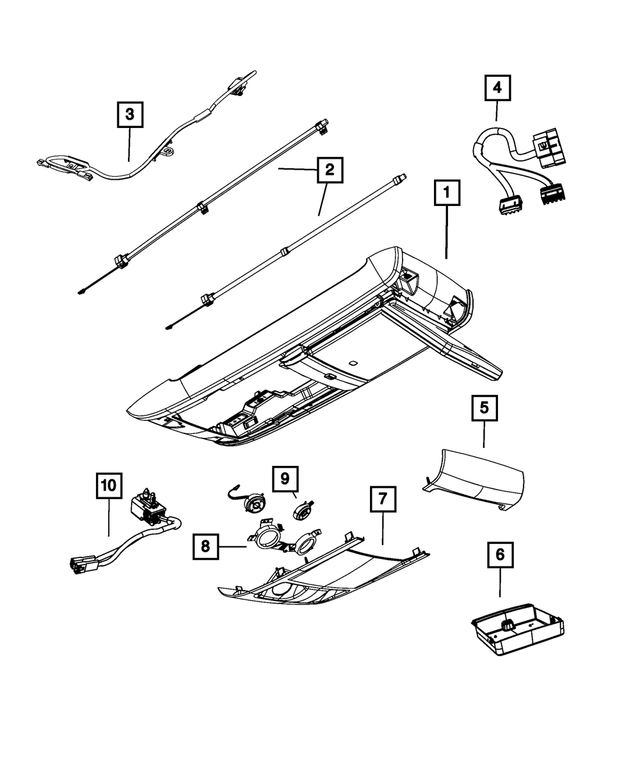 3
4
2
1
5
10
9
7
8
6