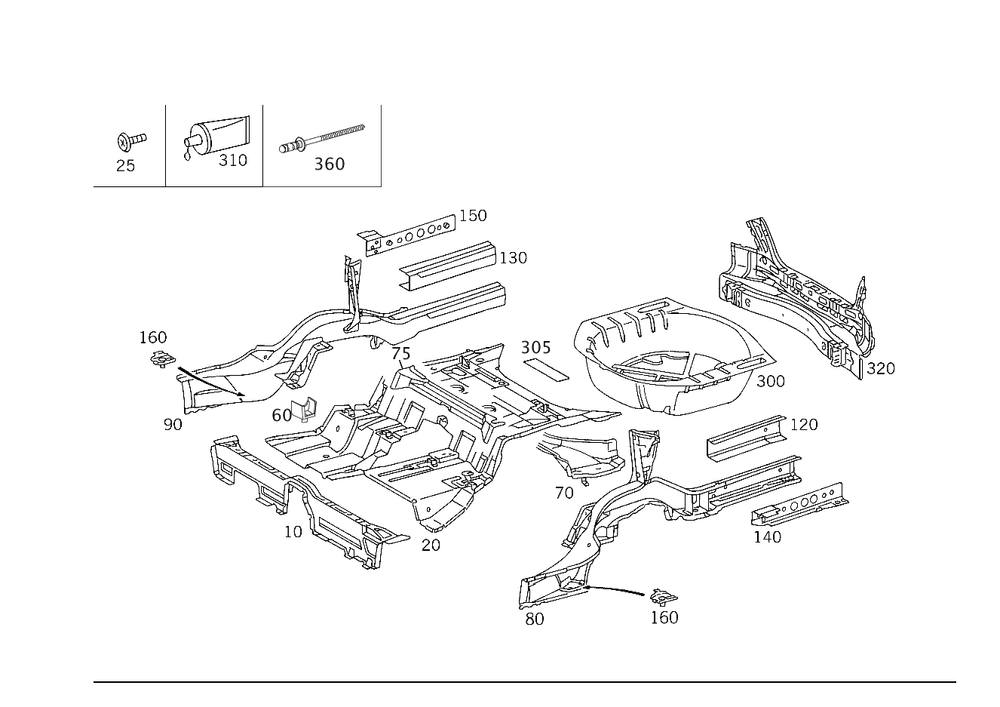 25
310
360
150
130
160
75
305
300
320
90
60
120
70
10
20
140
80
160