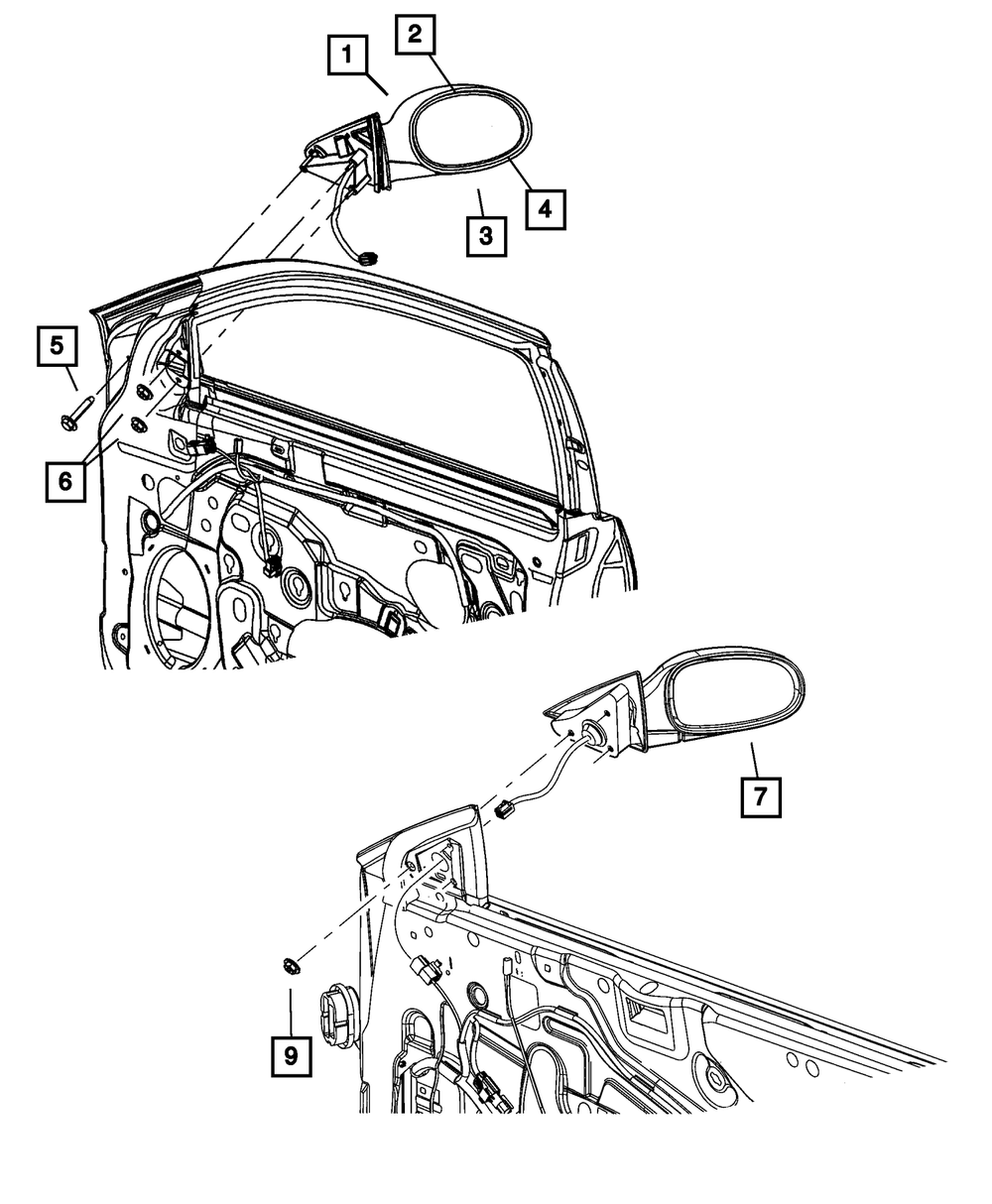 1
2
4
3
5
6
7
9