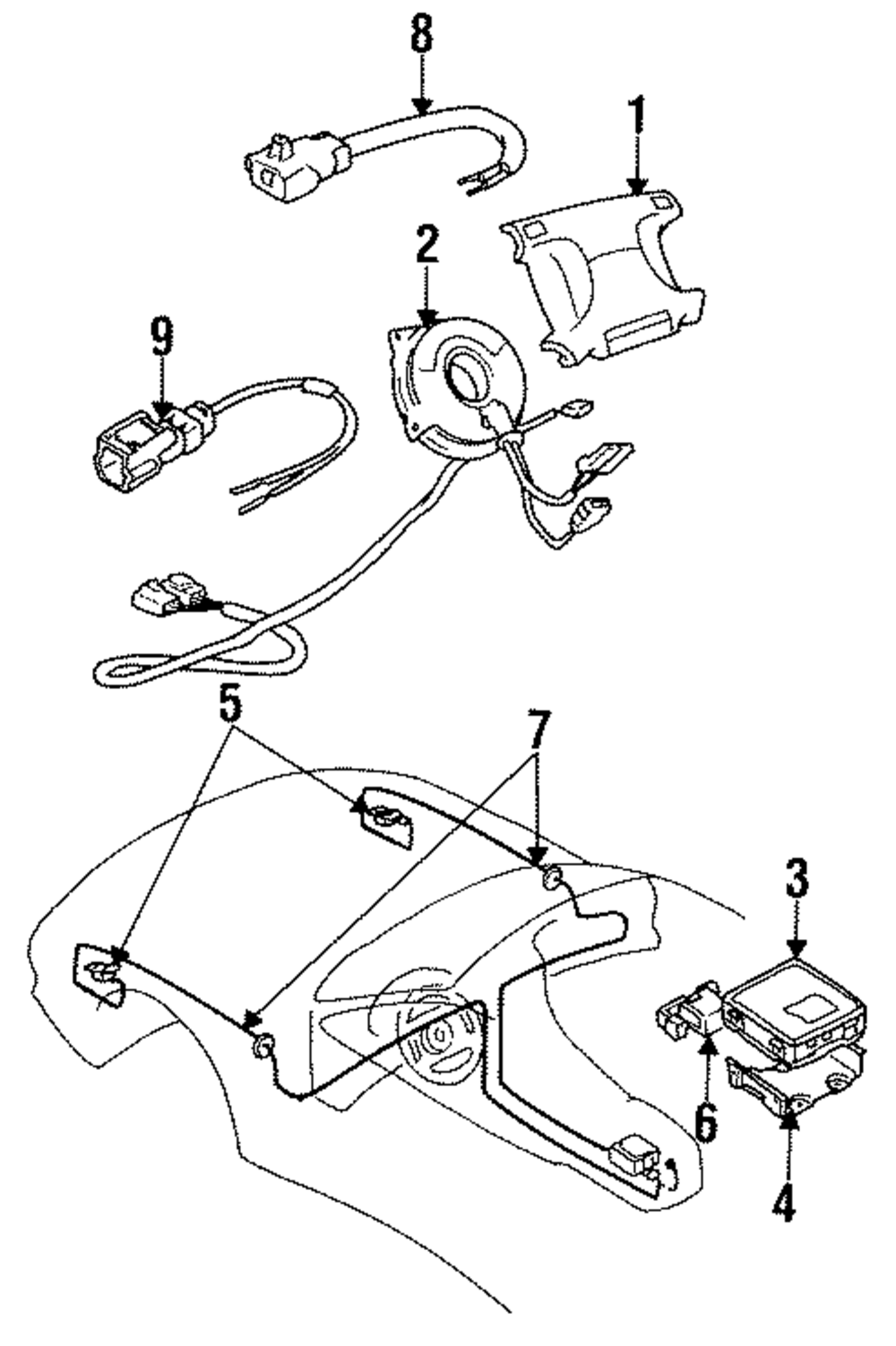 8
1
2
9
5
7
3
6
4