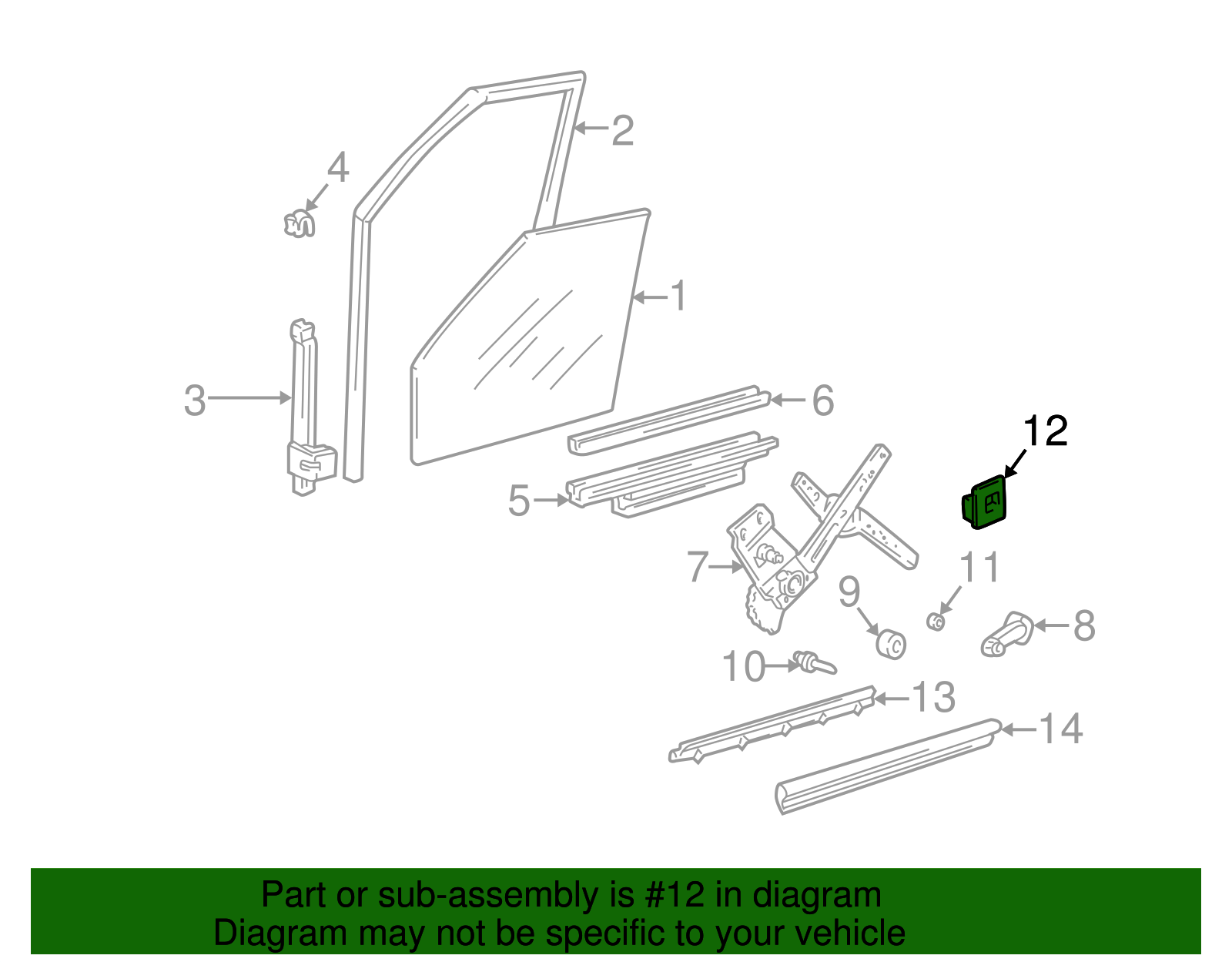 2
4
1
3
6
12
5
7
11
9
8
10
13
14

Part or sub-assembly is #12 in diagram
Diagram may not be specific to your vehicle