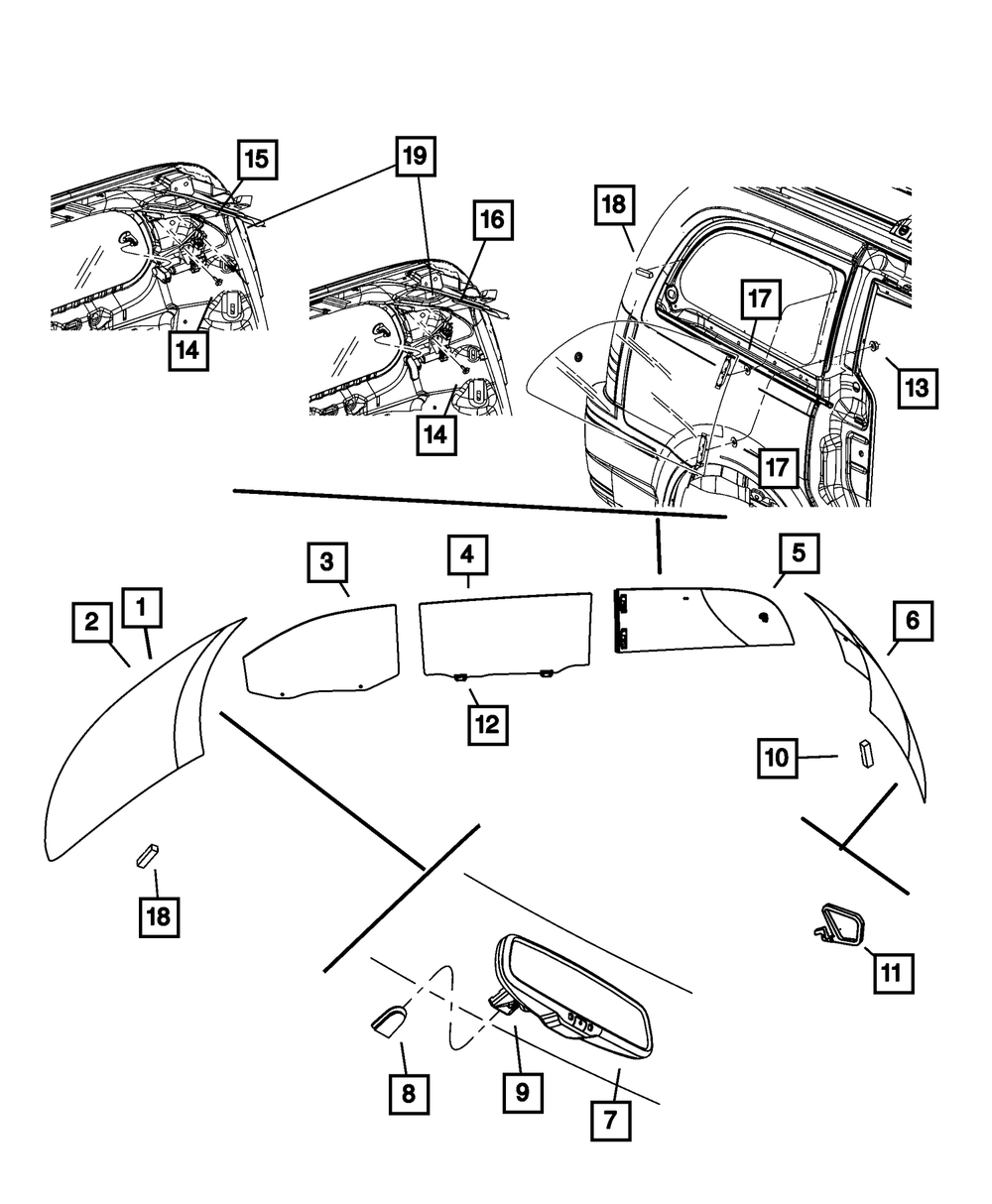 15
19
16
18
17
13
14
14
17
3
4
5
2
1
6
12
10
18
11
8
9
7