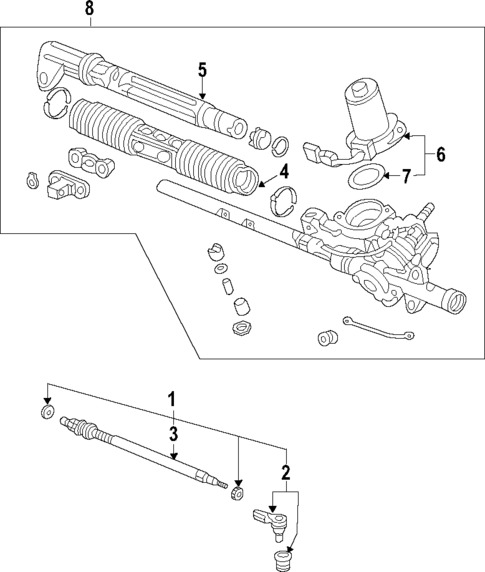 8
5
6
7
4
1
3
2