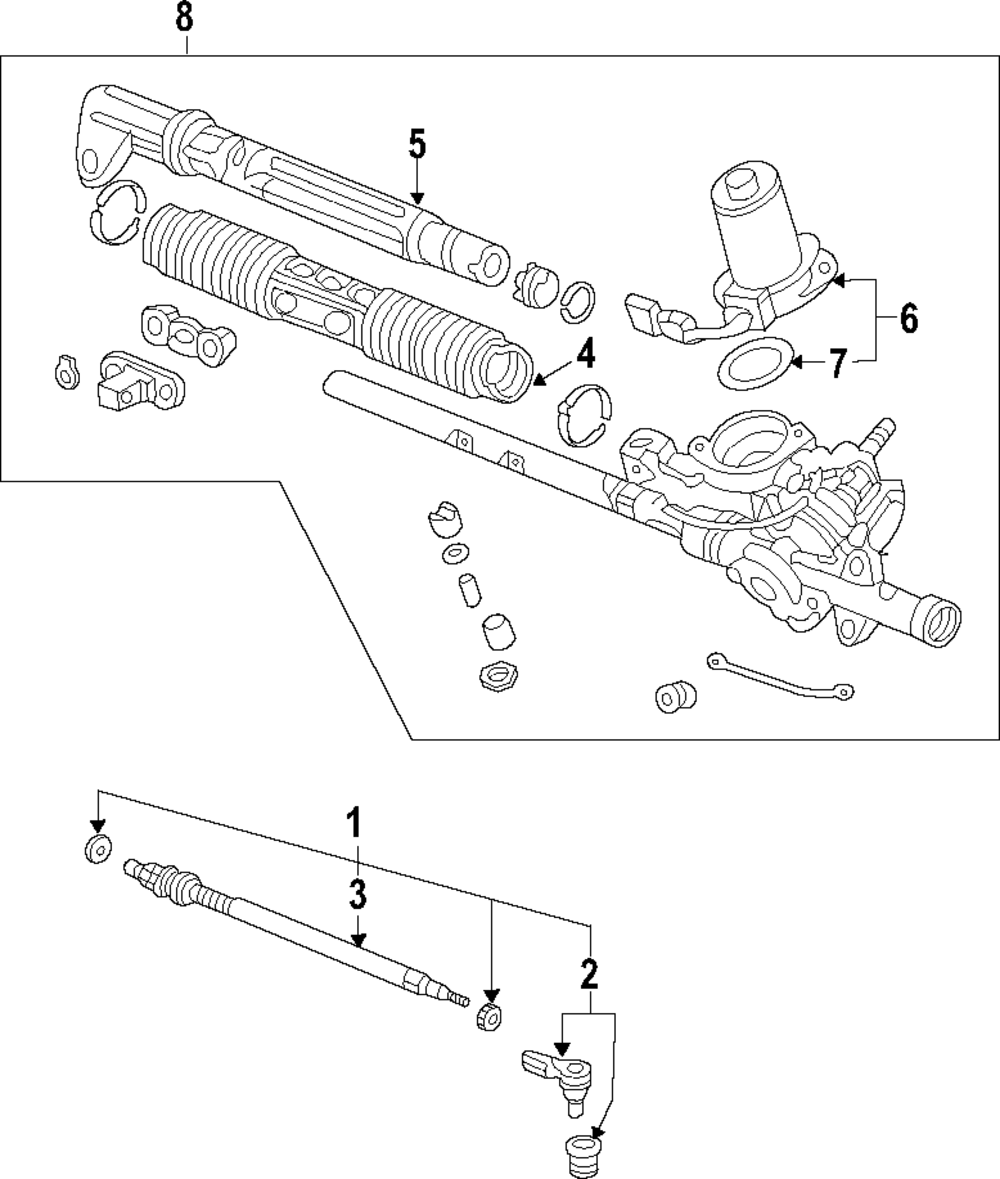 8
5
6
7
4
1
3
2