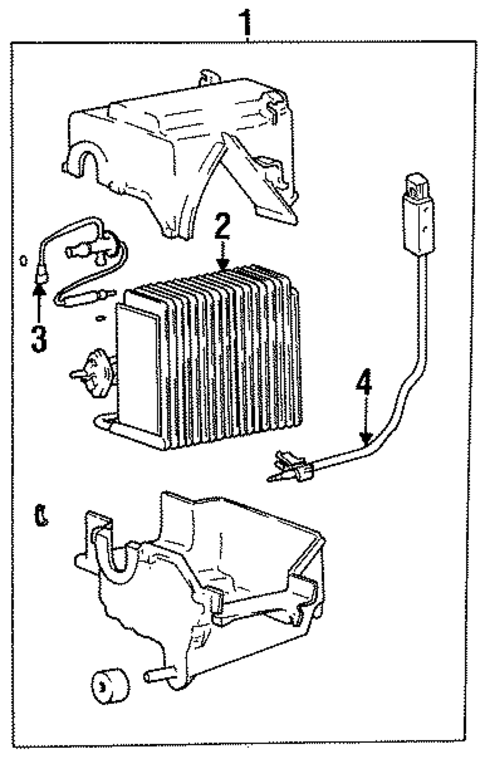 1
2
3
4