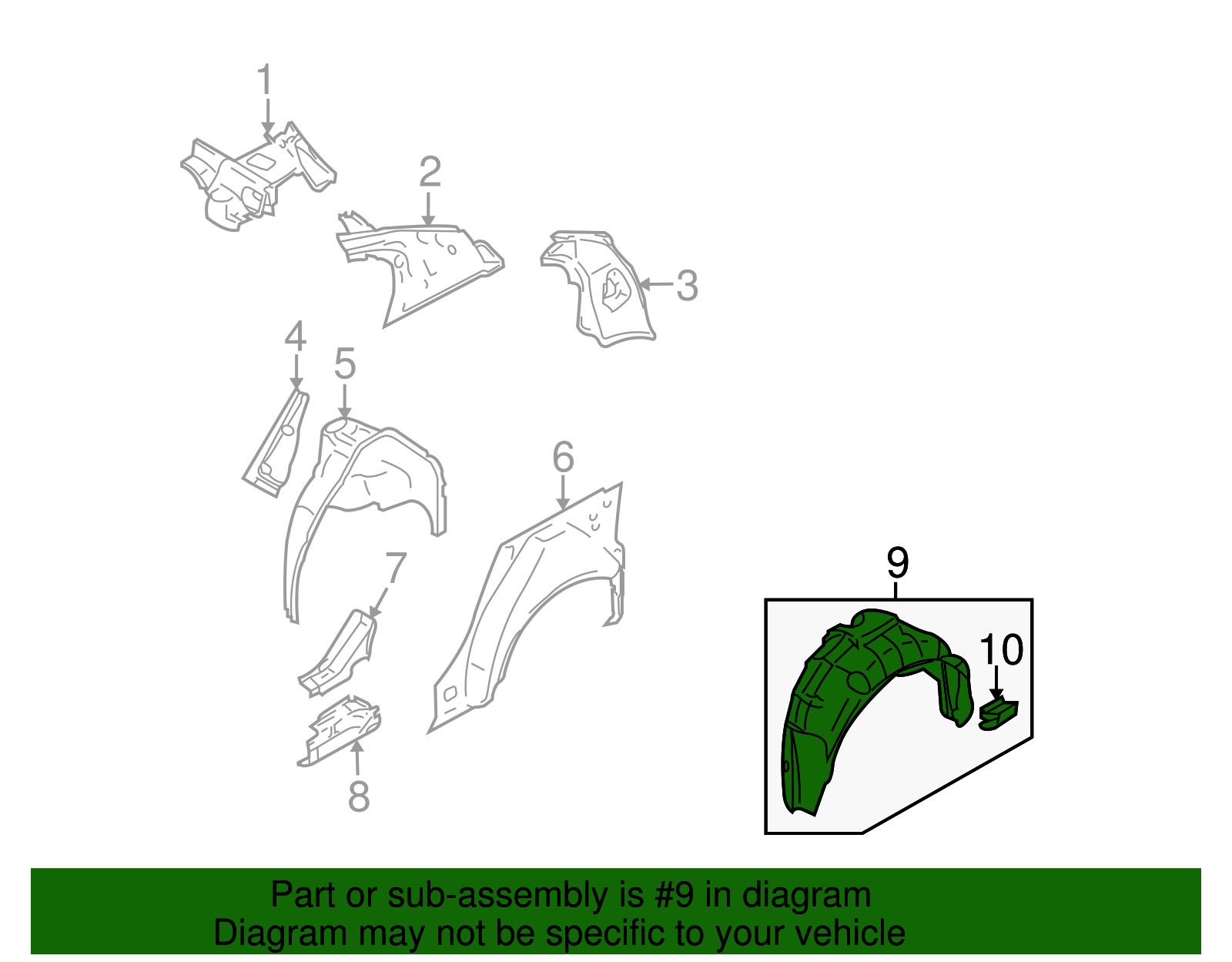 1
2
3
4
5
6
7
8
9
10

Part or sub-assembly is #9 in diagram
Diagram may not be specific to your vehicle