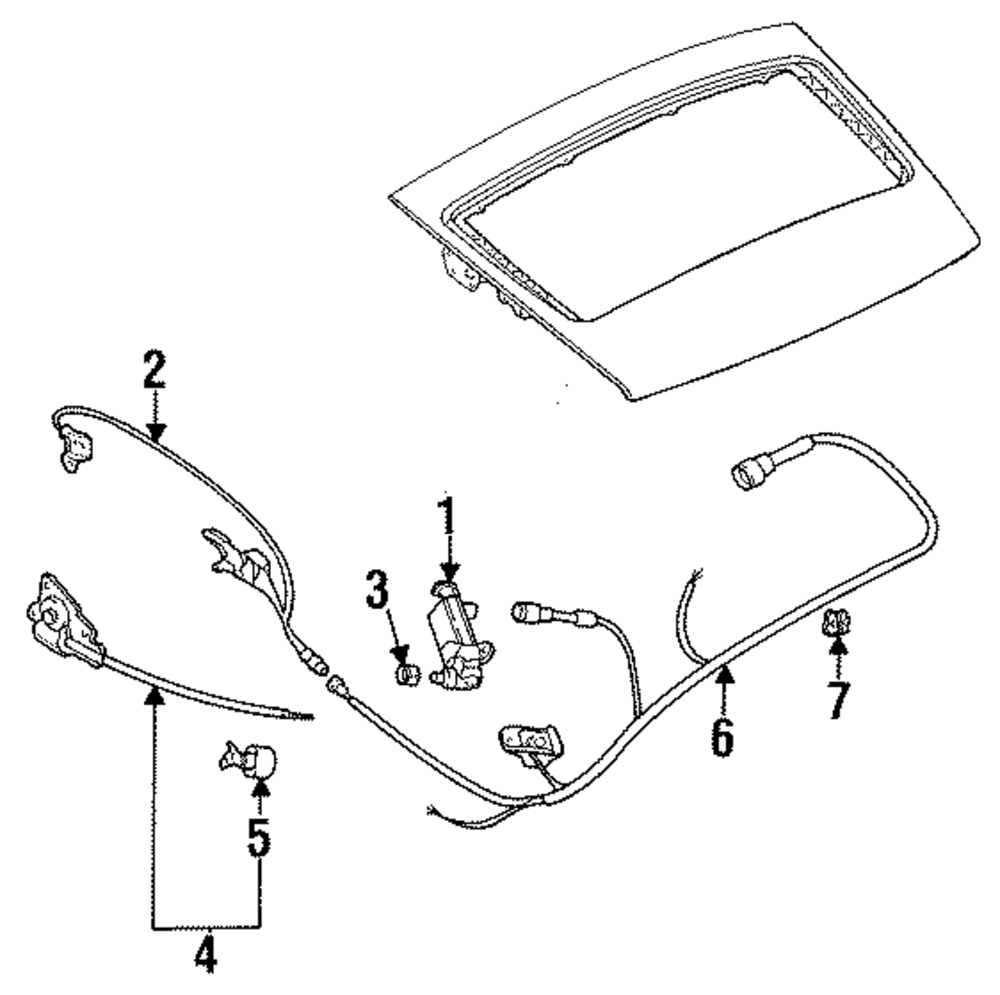 2
1
3
6
7
5
4