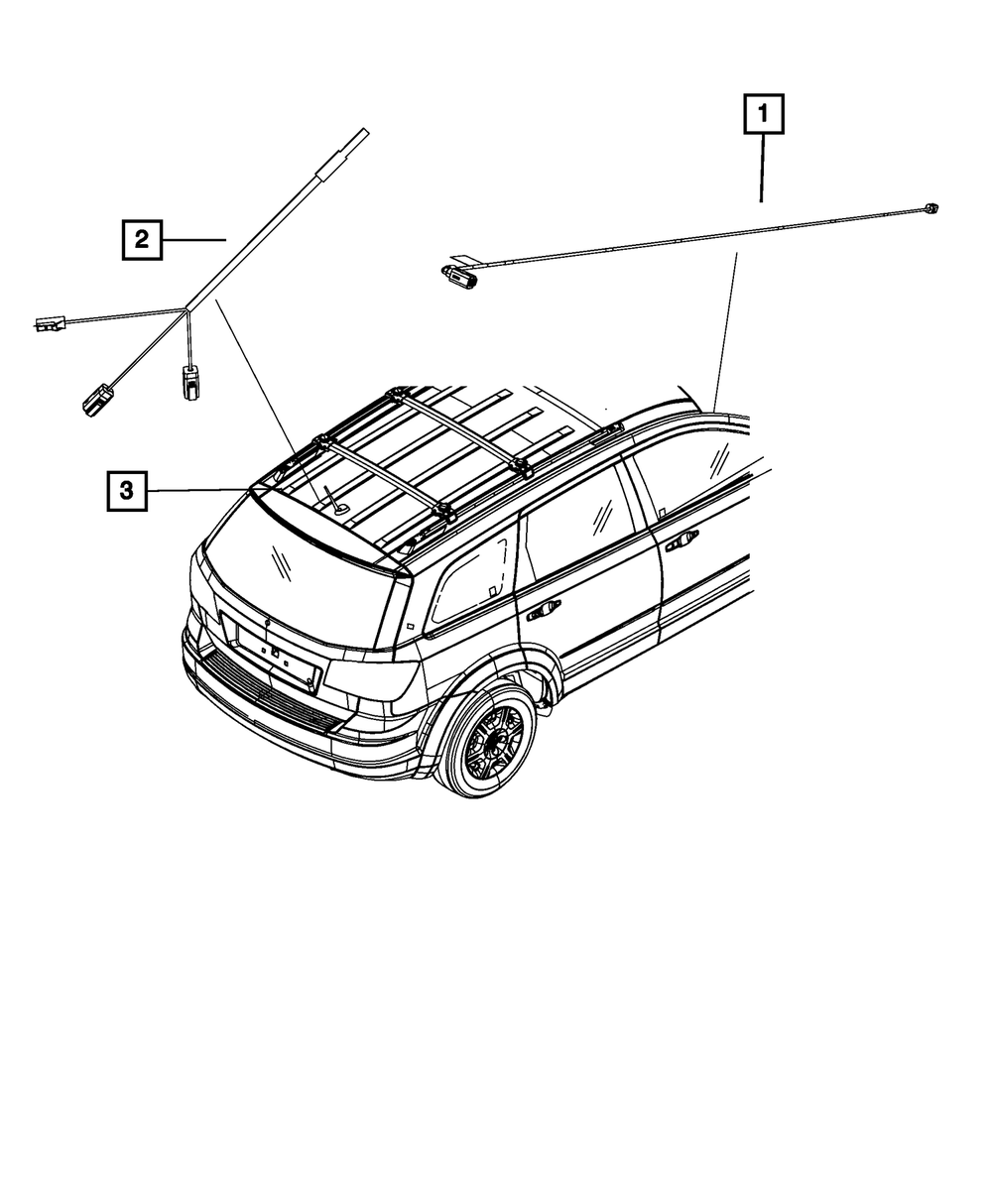 1
2
3