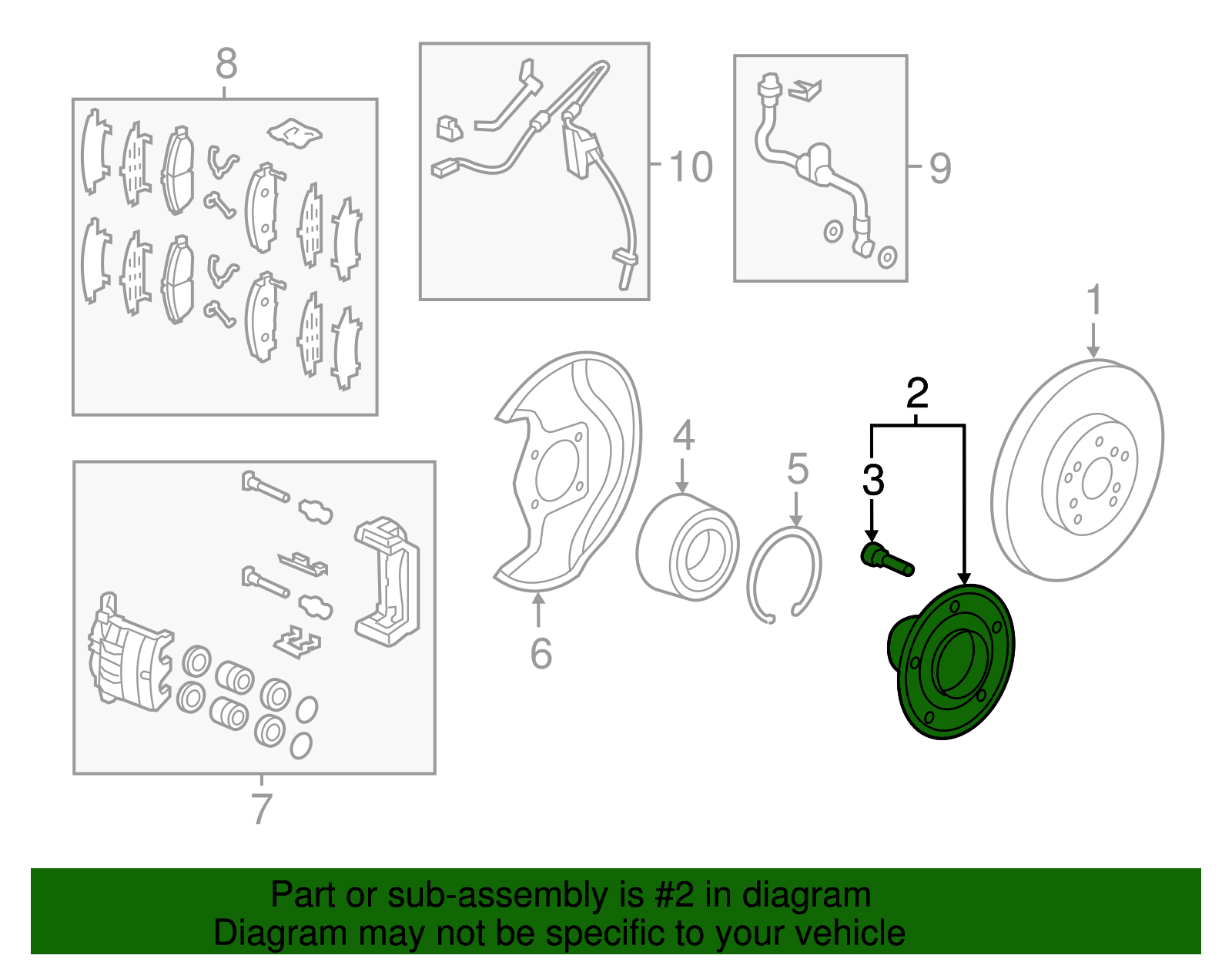 8
10
9
1
2
3
4
5
6
7

Part or sub-assembly is #2 in diagram
Diagram may not be specific to your vehicle