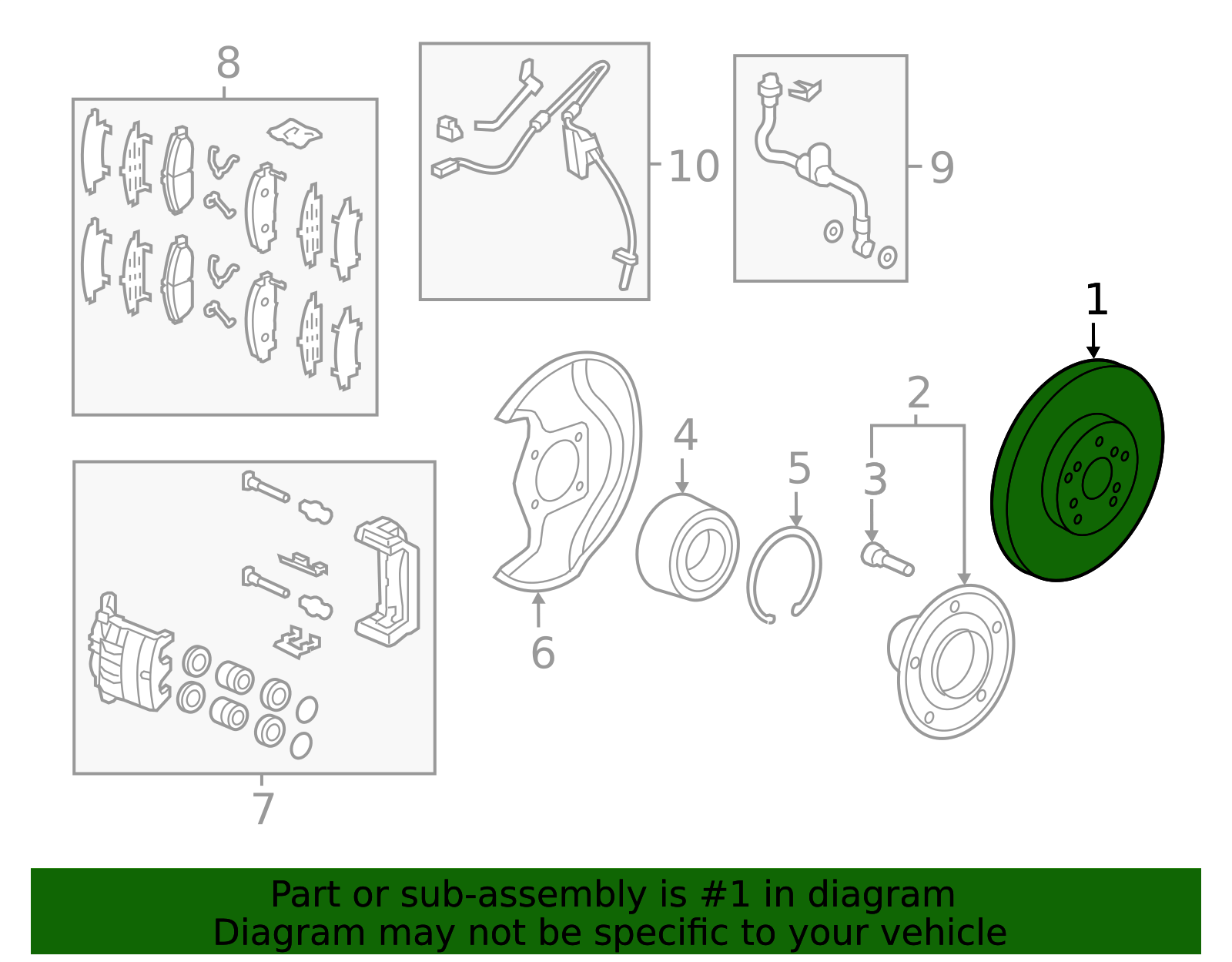 8

10

9

1

2

4

5

3

6

7

Part or sub-assembly is #1 in diagram
Diagram may not be specific to your vehicle